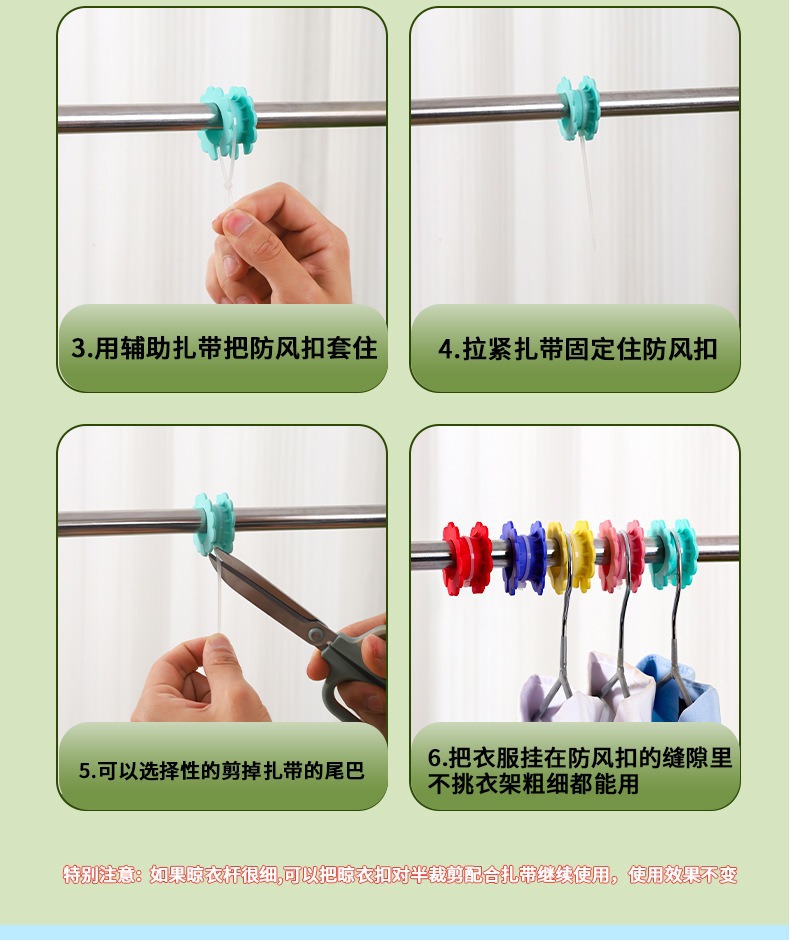 3.用辅助扎带把防风扣套住

4.拉紧扎带固定住防风扣

5.可以选择性的剪掉扎带的尾巴

6.把衣服挂在防风扣的缝隙里
不挑衣架粗细都能用

特别注意：如果晾衣杆很细,可以把晾衣扣对半裁剪配合扎带继续使用，使用效果不变