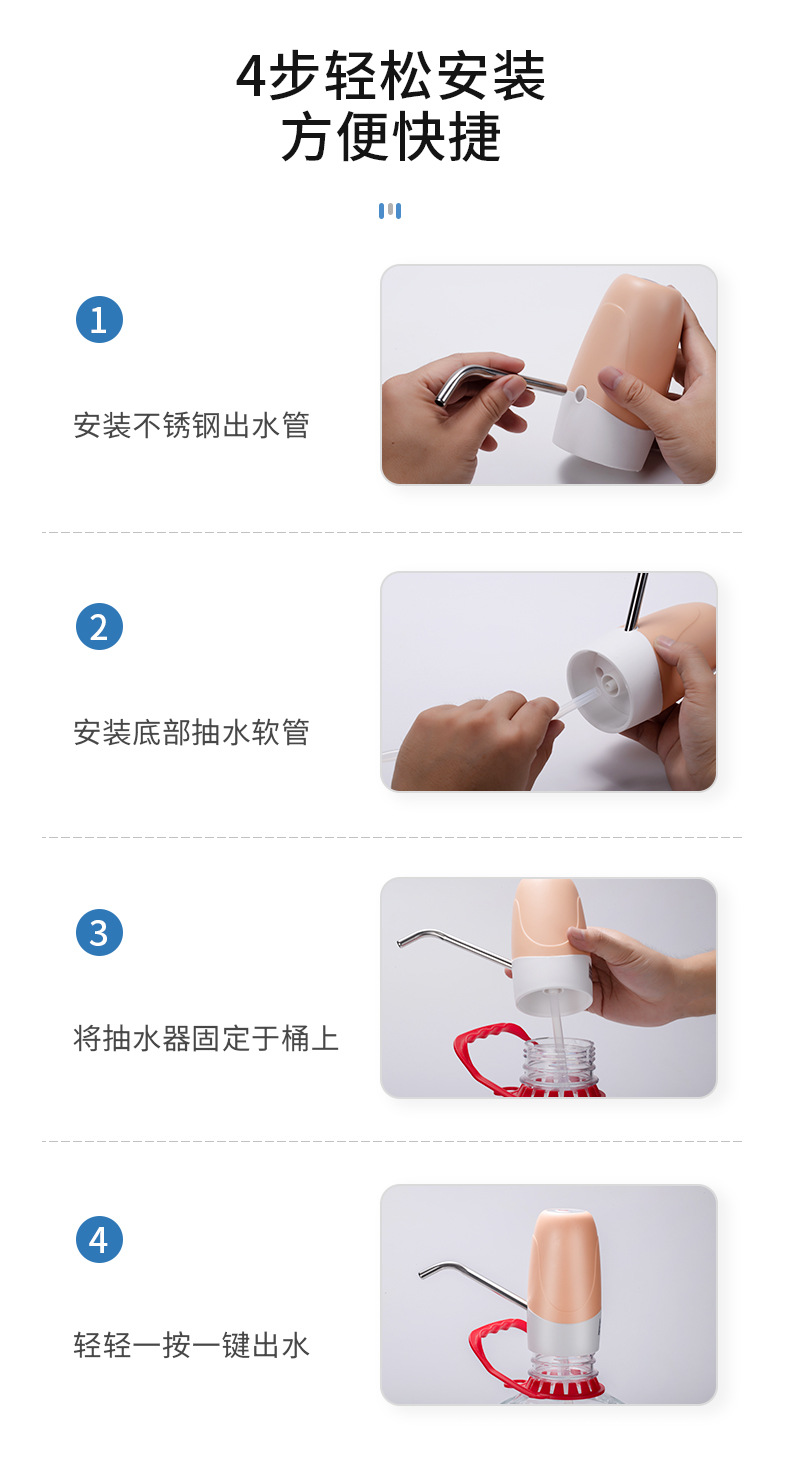 4步轻松安装
方便快捷

1

安装不锈钢出水管

2

安装底部抽水软管

3

将抽水器固定于桶上

4

轻轻一按一键出水