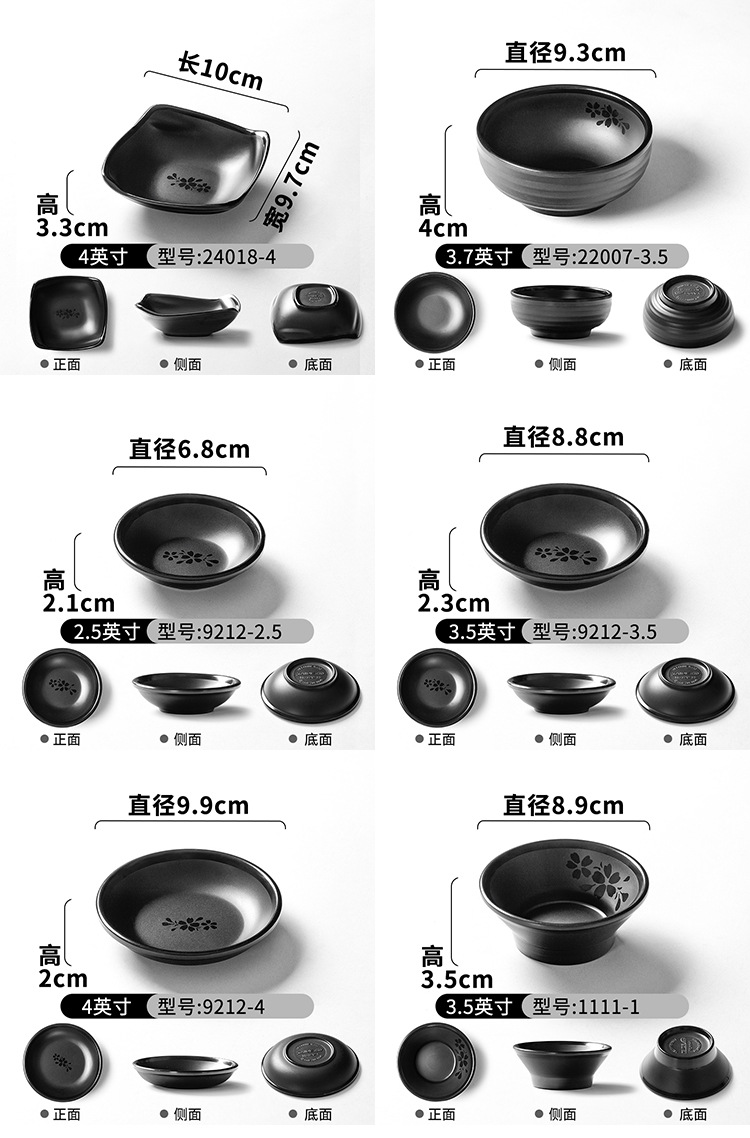 长10cm
宽9.7cm
高
3.3cm
4英寸 型号:24018-4
正面 侧面 底面

直径9.3cm
高
4cm
3.7英寸 型号:22007-3.5
正面 侧面 底面

直径6.8cm
高
2.1cm
2.5英寸 型号:9212-2.5
正面 侧面 底面

直径8.8cm
高
2.3cm
3.5英寸 型号:9212-3.5
正面 侧面 底面

直径9.9cm
高
2cm
4英寸 型号:9212-4
正面 侧面 底面

直径8.9cm
高
3.5cm
3.5英寸 型号:1111-1
正面 侧面 底面