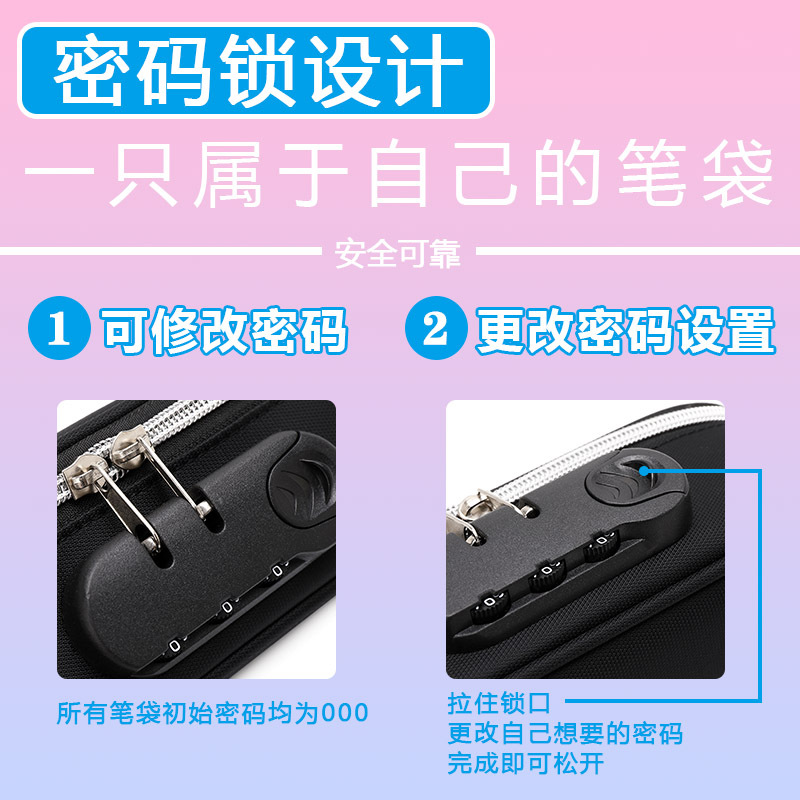 密码锁设计

一只属于自己的笔袋

安全可靠

1 可修改密码

2 更改密码设置

0
0
0

0
0
0

所有笔袋初始密码均为000

拉住锁口
更改自己想要的密码
完成即可松开