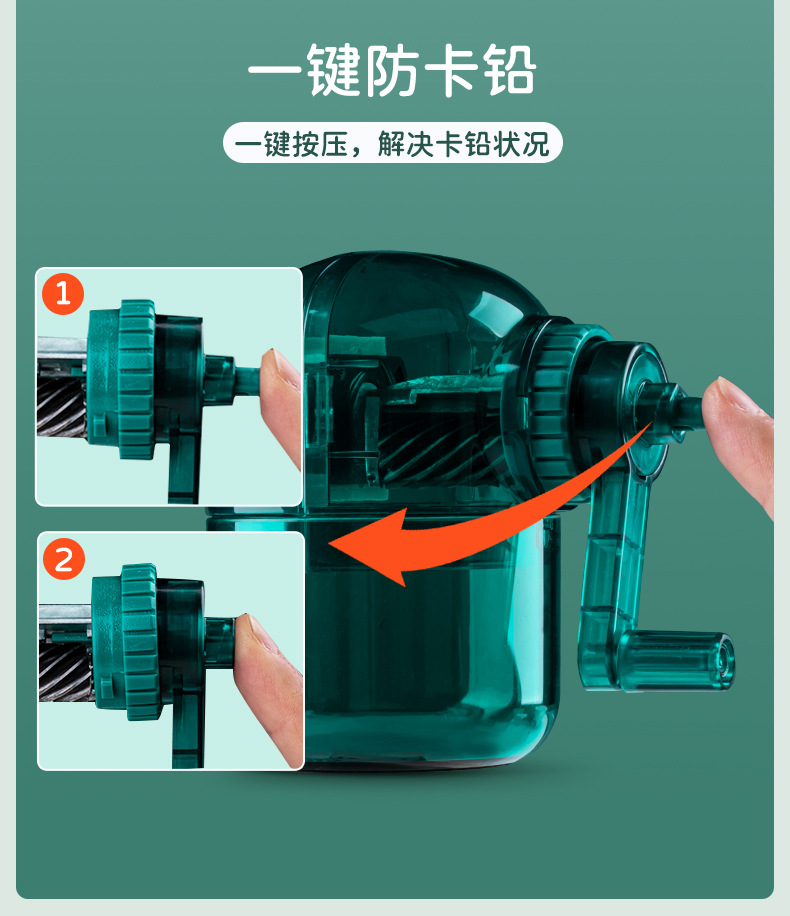 一键防卡铅

一键按压，解决卡铅状况

1

2