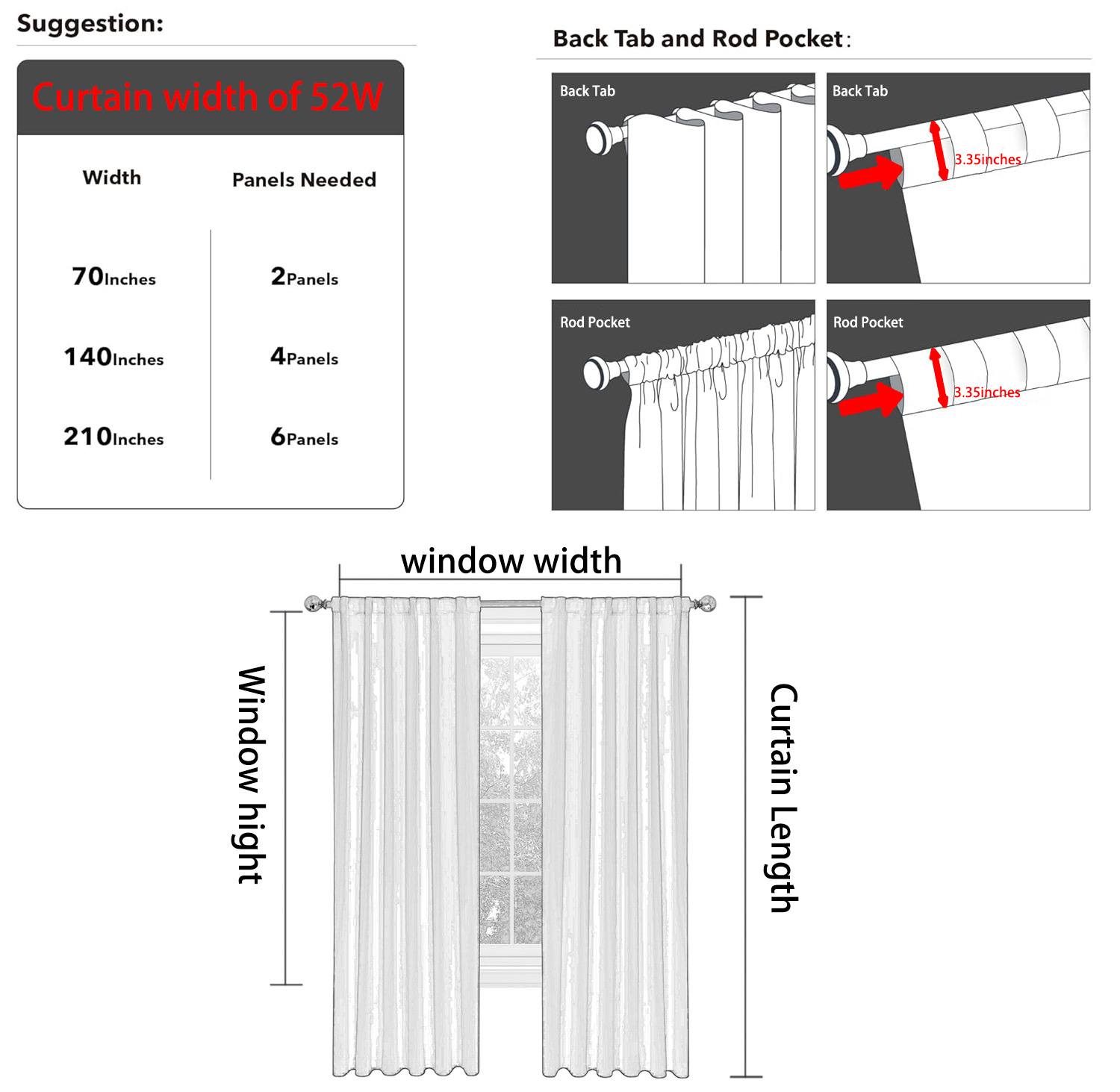 Suggestion:

Curtain width of 52W

| Width | Panels Needed |
|---|---|
| 70Inches | 2Panels |
| 140Inches | 4Panels |
| 210Inches | 6Panels |

Back Tab and Rod Pocket:

Back Tab

Back Tab

3.35inches

Rod Pocket

Rod Pocket

3.35inches

window width

Window hight

Curtain Length