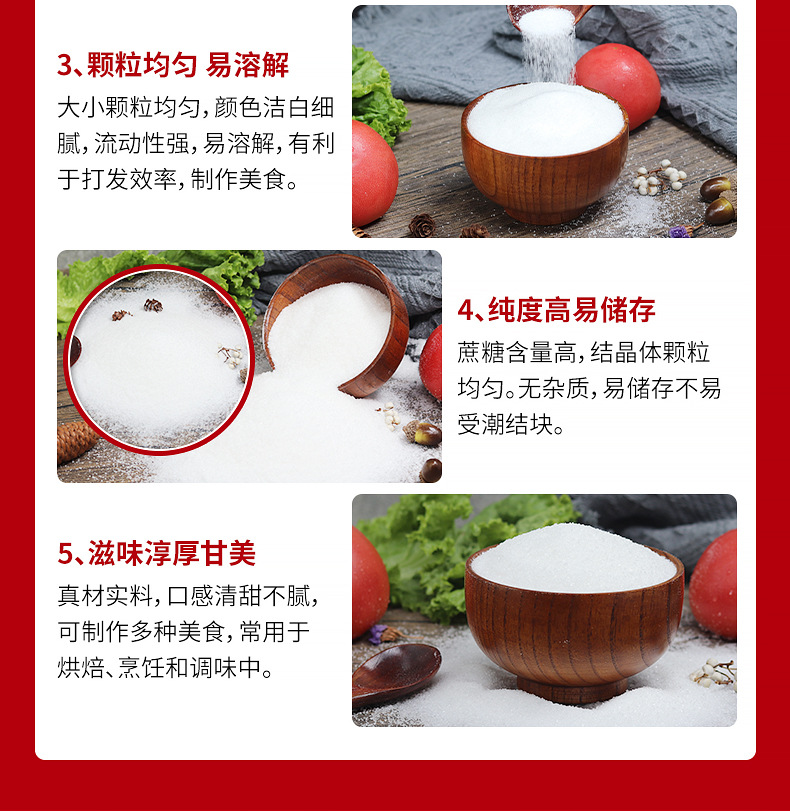 3、颗粒均匀 易溶解

大小颗粒均匀，颜色洁白细腻，流动性强，易溶解，有利于打发效率，制作美食。

4、纯度高易储存

蔗糖含量高，结晶体颗粒均匀。无杂质，易储存不易受潮结块。

5、滋味淳厚甘美

真材实料，口感清甜不腻，可制作多种美食，常用于烘焙、烹饪和调味中。