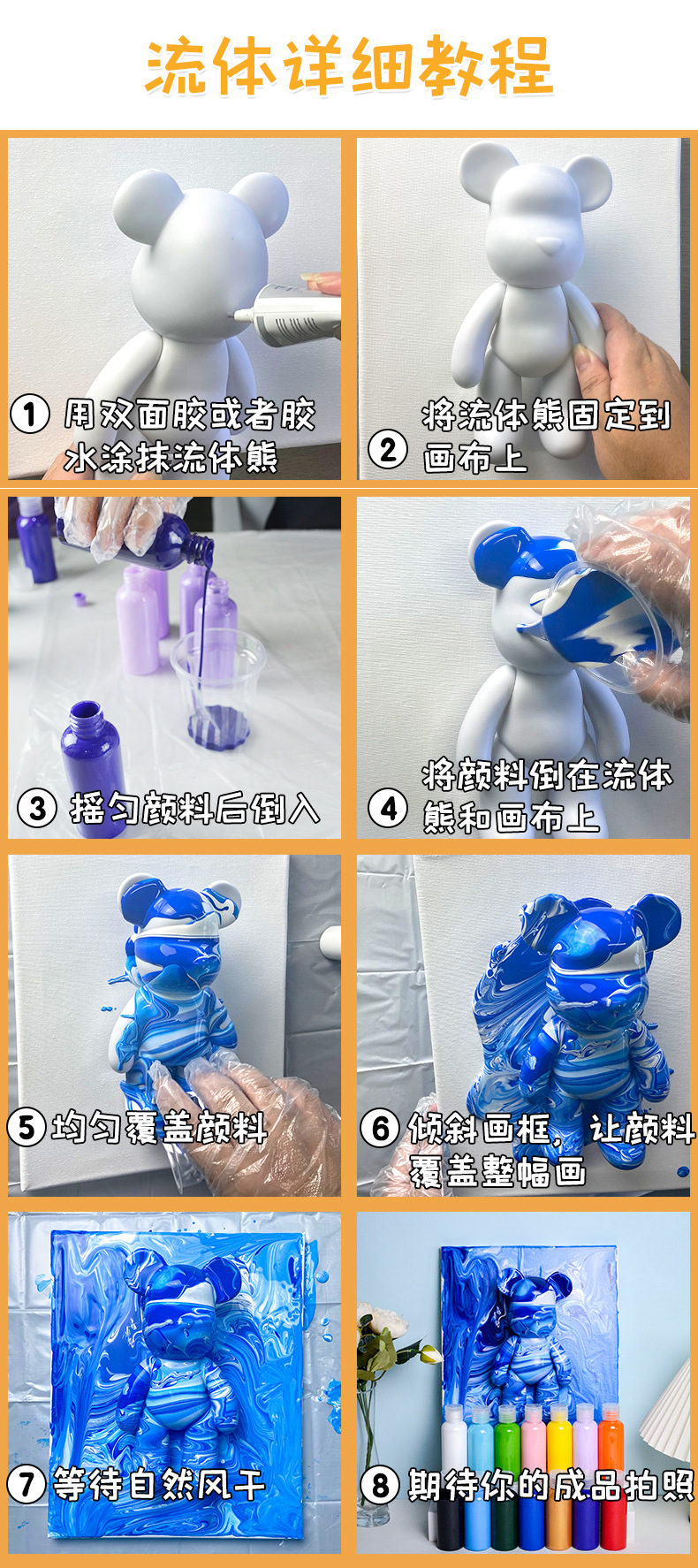 流体详细教程

① 用双面胶或者胶水涂抹流体熊

② 将流体熊固定到画布上

③ 摇匀颜料后倒入

④ 将颜料倒在流体熊和画布上

⑤ 均匀覆盖颜料

⑥ 倾斜画框，让颜料覆盖整幅画

⑦ 等待自然风干

⑧ 期待你的成品拍照