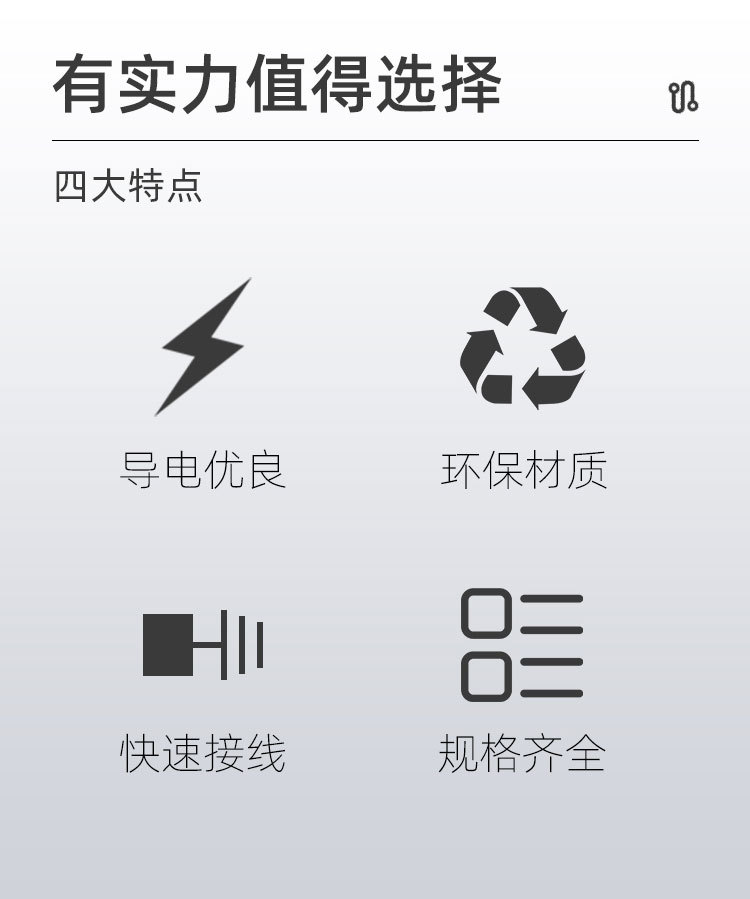 有实力值得选择

四大特点

导电优良

环保材质

快速接线

规格齐全