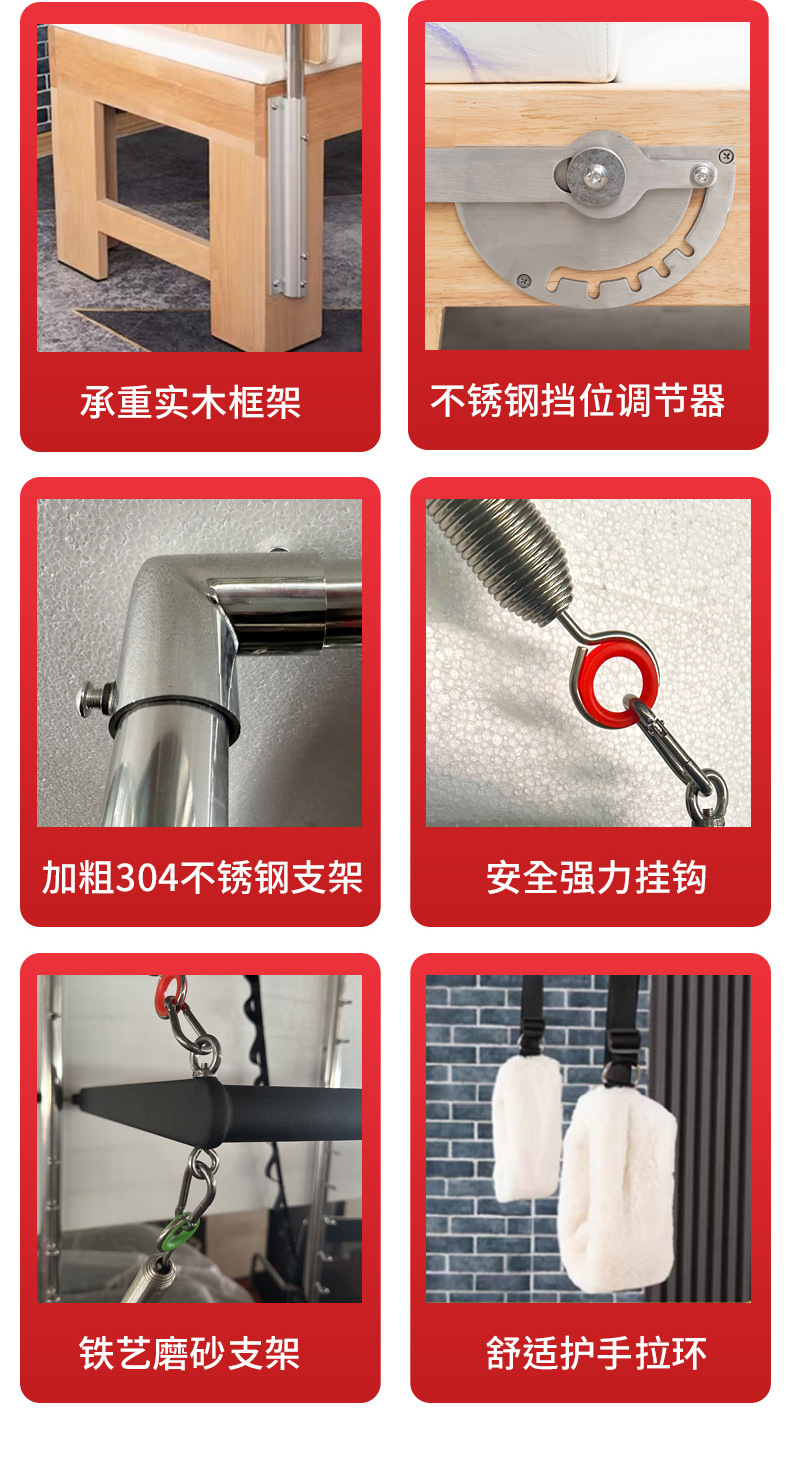 承重实木框架

不锈钢挡位调节器

加粗304不锈钢支架

安全强力挂钩

铁艺磨砂支架

舒适护手拉环