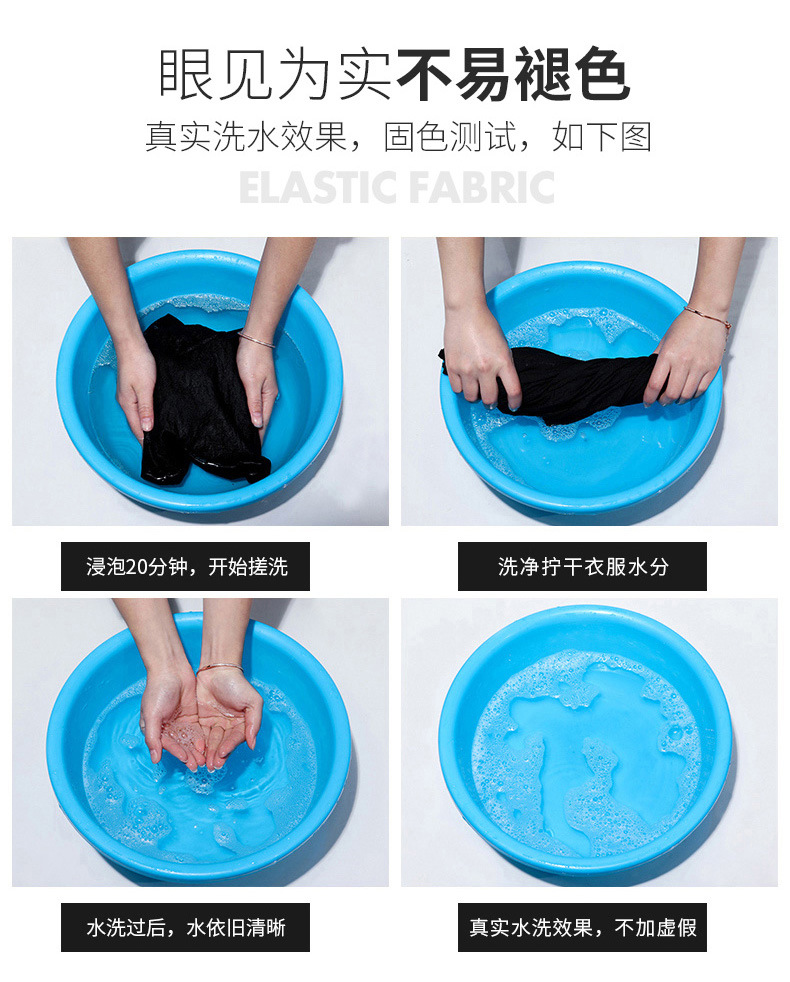 眼见为实不易褪色

真实洗水效果，固色测试，如下图

ELASTIC FABRIC

浸泡20分钟，开始搓洗

洗净拧干衣服水分

水洗过后，水依旧清晰

真实水洗效果，不加虚假