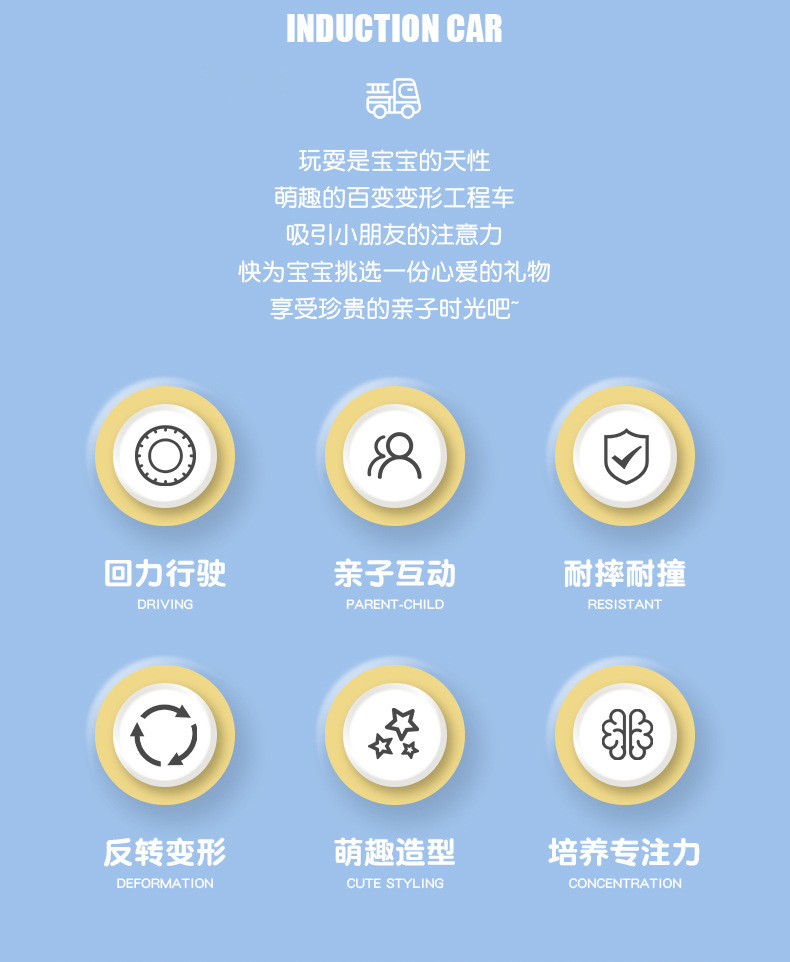 INDUCTION CAR

玩耍是宝宝的天性
萌趣的百变变形工程车
吸引小朋友的注意力
快为宝宝挑选一份心爱的礼物
享受珍贵的亲子时光吧~

回力行驶
DRIVING

亲子互动
PARENT-CHILD

耐摔耐撞
RESISTANT

反转变形
DEFORMATION

萌趣造型
CUTE STYLING

培养专注力
CONCENTRATION