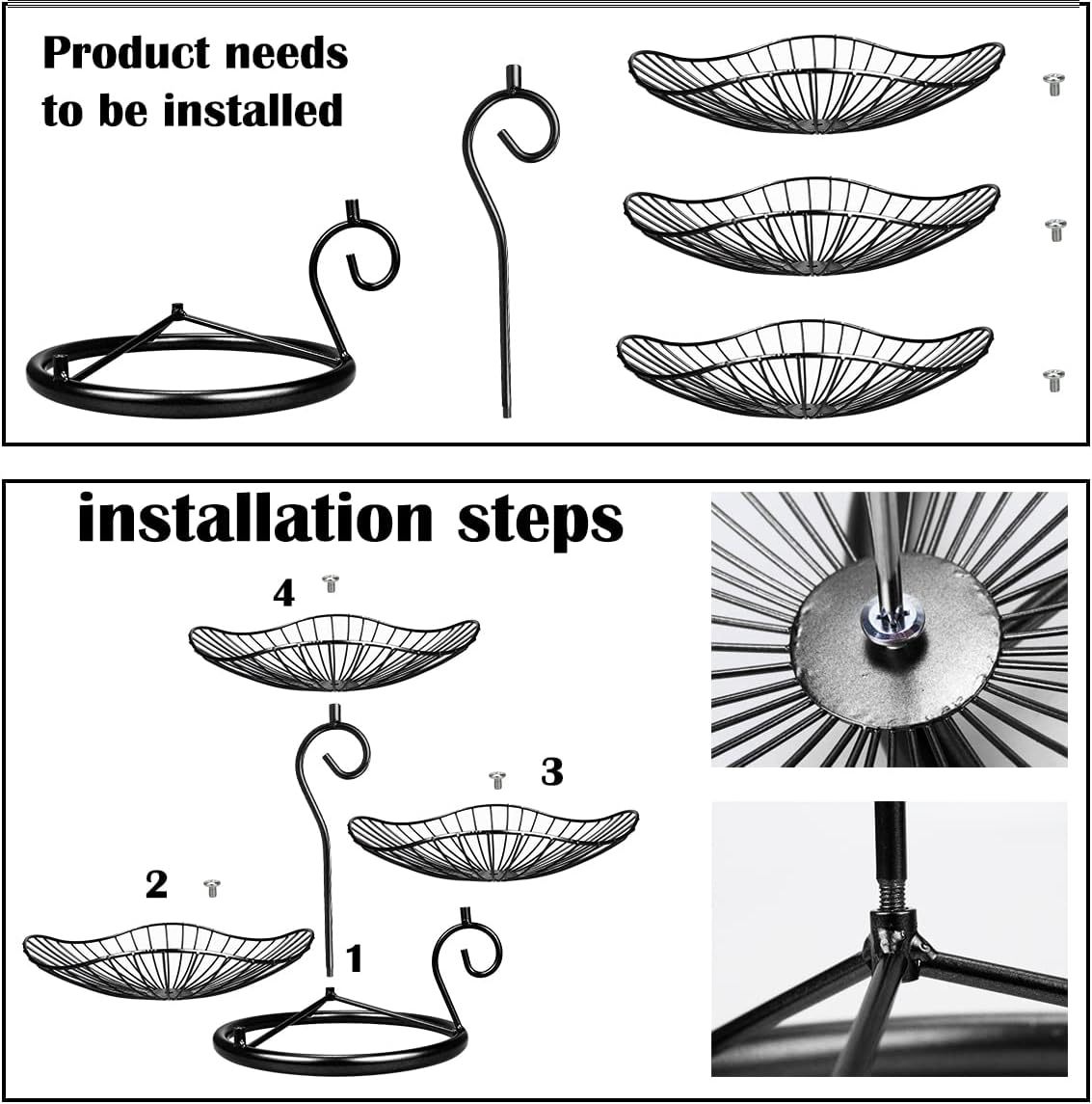 Product needs to be installed

installation steps

4

3

2

1