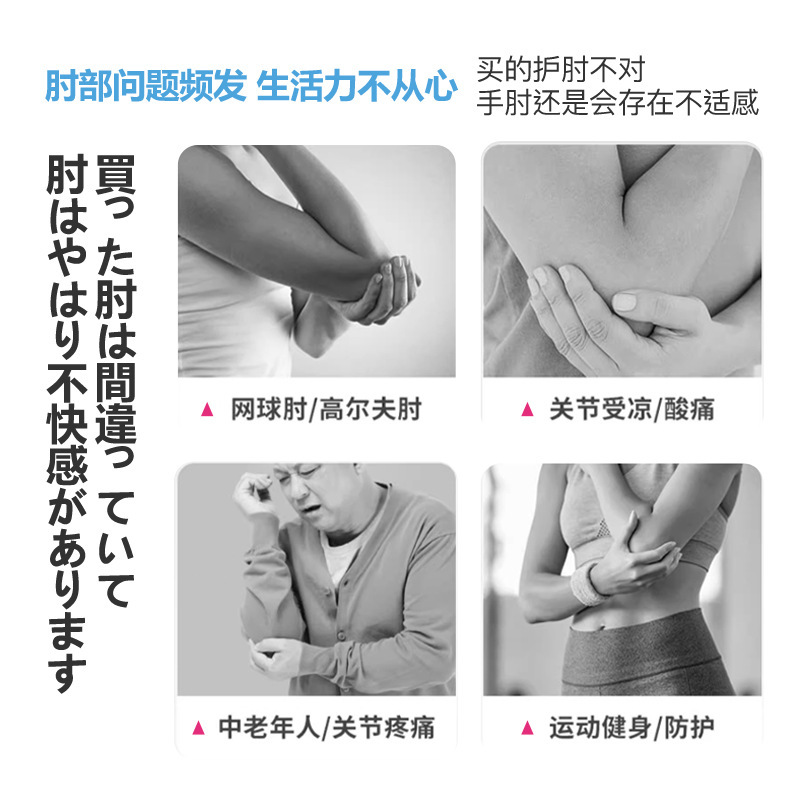 肘部问题频发 生活力不从心

买的护肘不对
手肘还是会存在不适感

買った肘は間違っていて
肘はやはり不快感があります

▲ 网球肘/高尔夫肘

▲ 关节受凉/酸痛

▲ 中老年人/关节疼痛

▲ 运动健身/防护