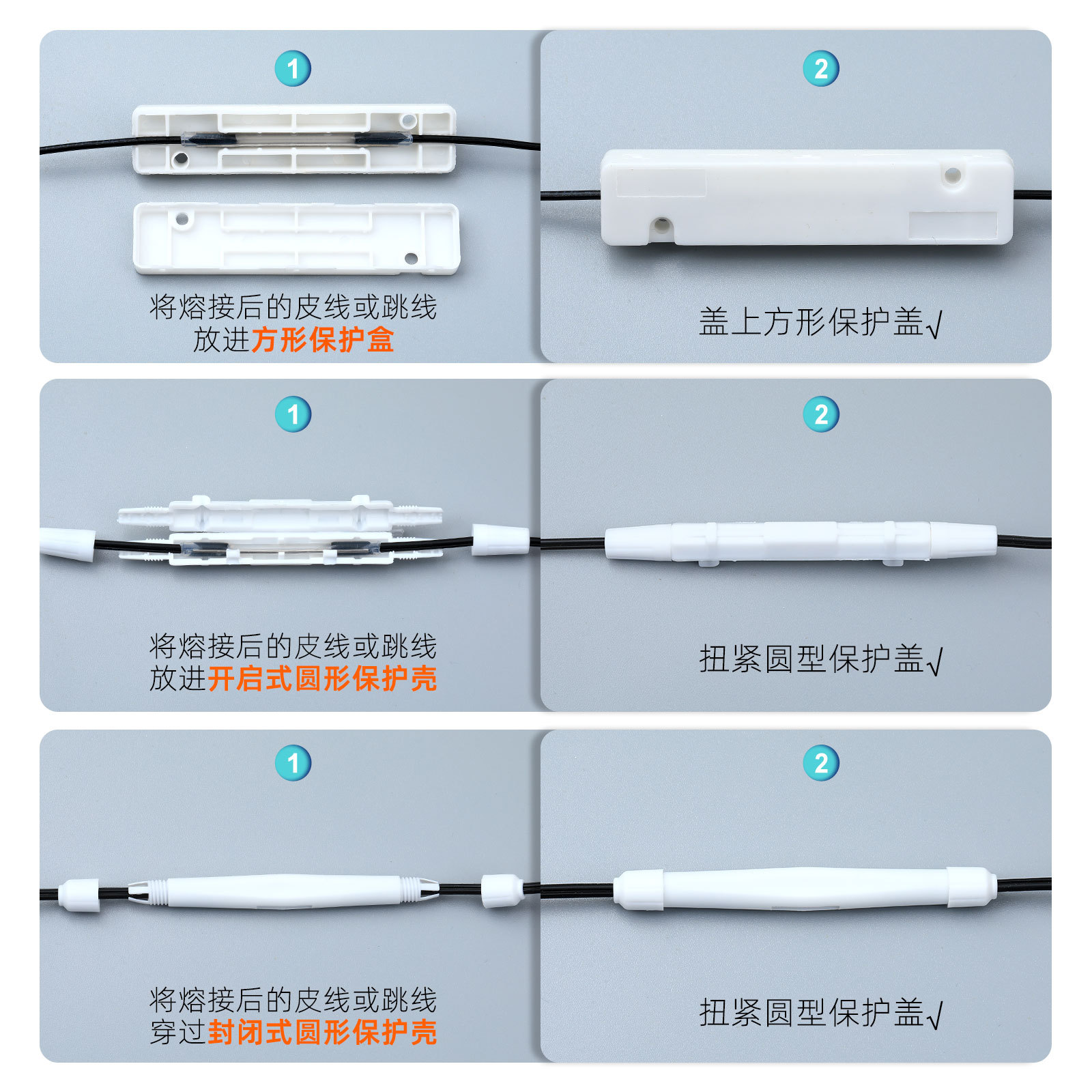 1

将熔接后的皮线或跳线
放进方形保护盒

2

盖上方形保护盖√

1

将熔接后的皮线或跳线
放进开启式圆形保护壳

2

扭紧圆型保护盖√

1

将熔接后的皮线或跳线
穿过封闭式圆形保护壳

2

扭紧圆型保护盖√