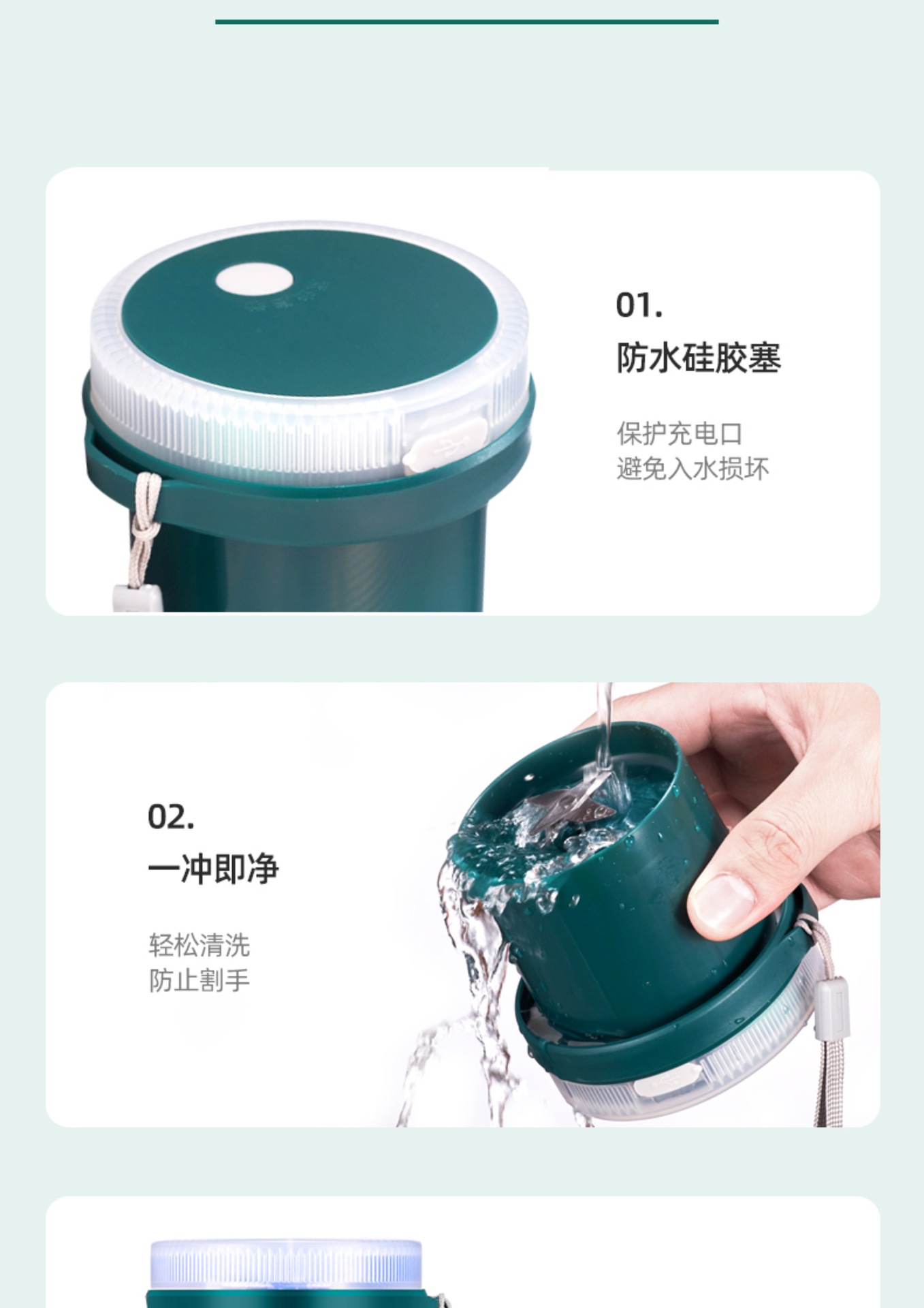 01.
防水硅胶塞

保护充电口
避免入水损坏

02.
一冲即净

轻松清洗
防止割手