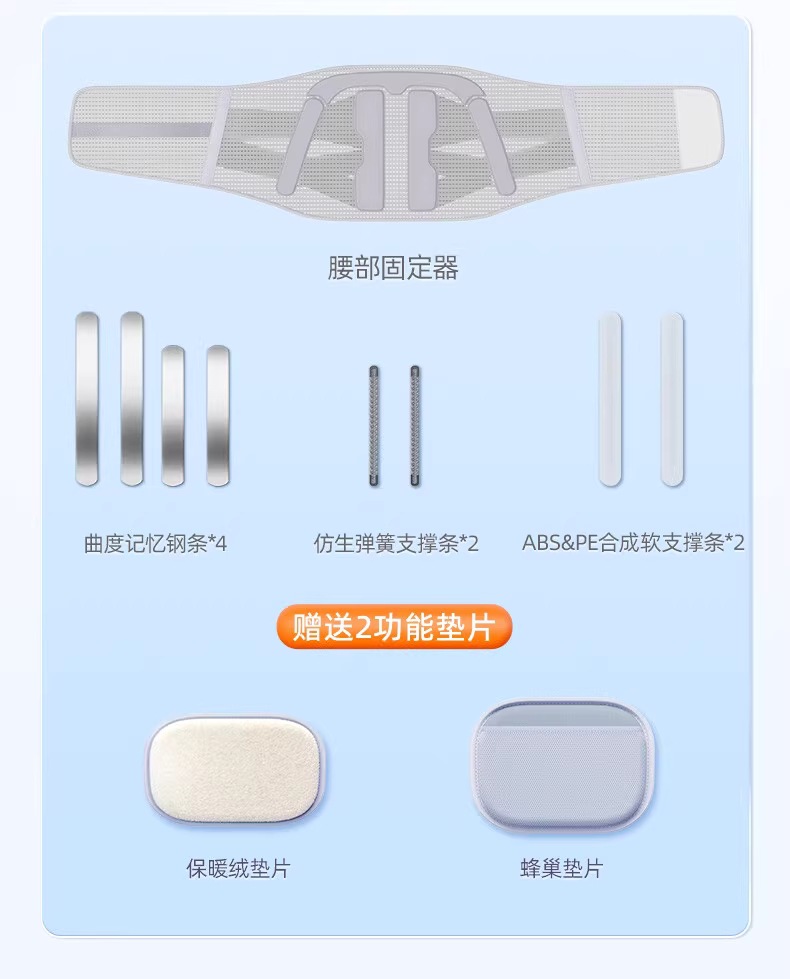 腰部固定器

曲度记忆钢条*4

仿生弹簧支撑条*2

ABS&PE合成软支撑条*2

赠送2功能垫片

保暖绒垫片

蜂巢垫片