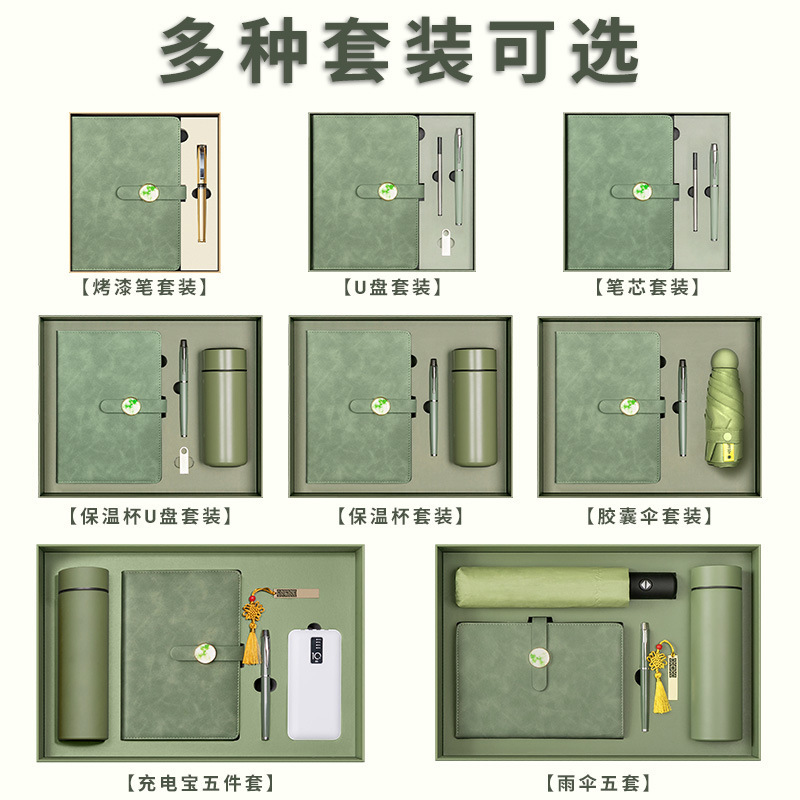 多种套装可选

【烤漆笔套装】

【U盘套装】

【笔芯套装】

【保温杯U盘套装】

【保温杯套装】

【胶囊伞套装】

【充电宝五件套】

【雨伞五套】