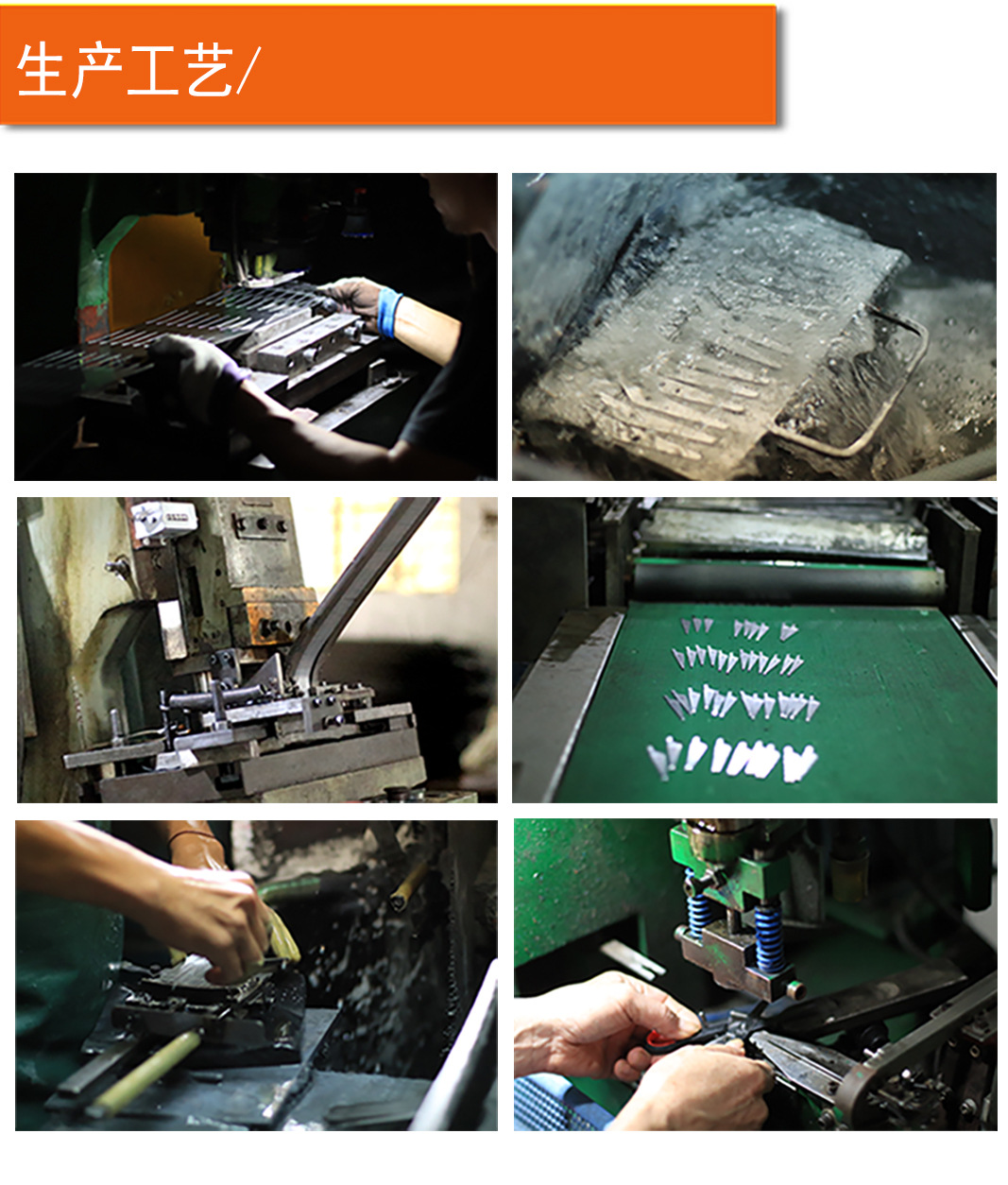 生产工艺/