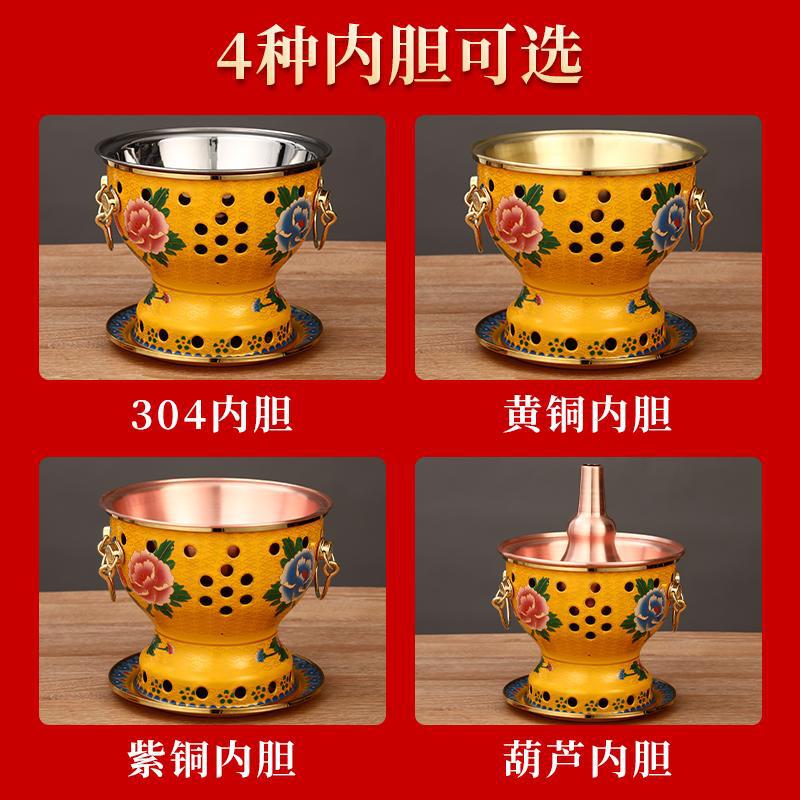 4种内胆可选

304内胆

黄铜内胆

紫铜内胆

葫芦内胆