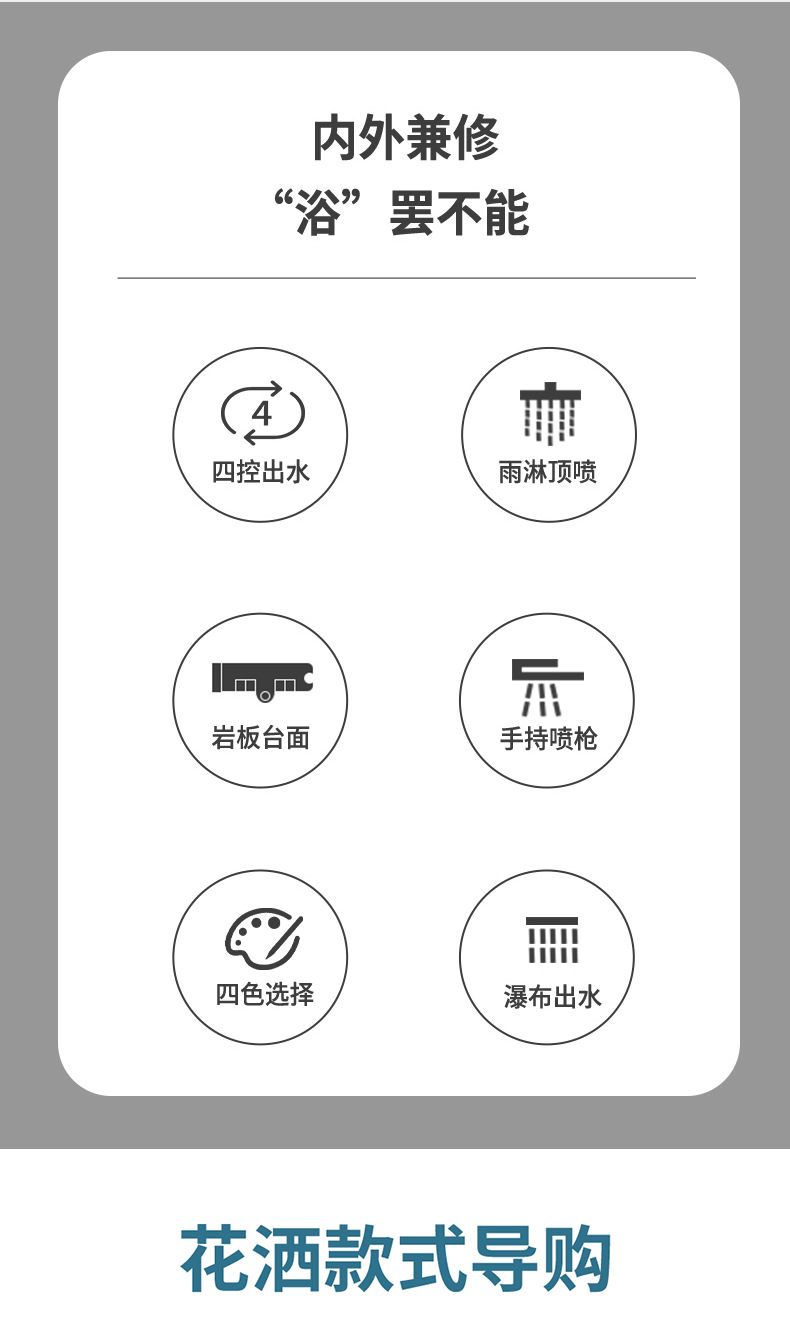 内外兼修
“浴”罢不能

4
四控出水

雨淋顶喷

岩板台面

手持喷枪

四色选择

瀑布出水

花洒款式导购