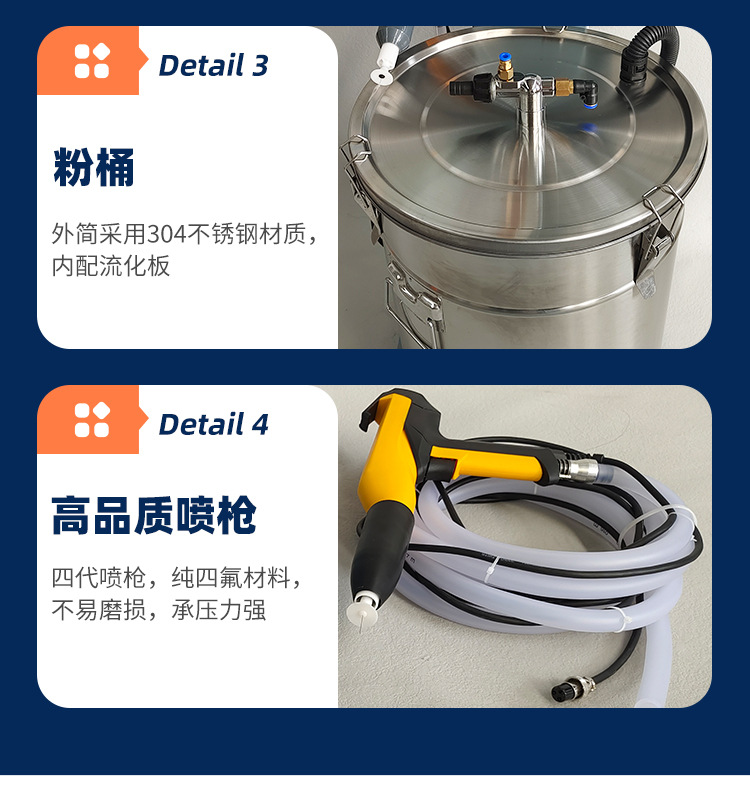 Detail 3

粉桶

外筒采用304不锈钢材质，内配流化板

Detail 4

高品质喷枪

四代喷枪，纯四氟材料，不易磨损，承压力强