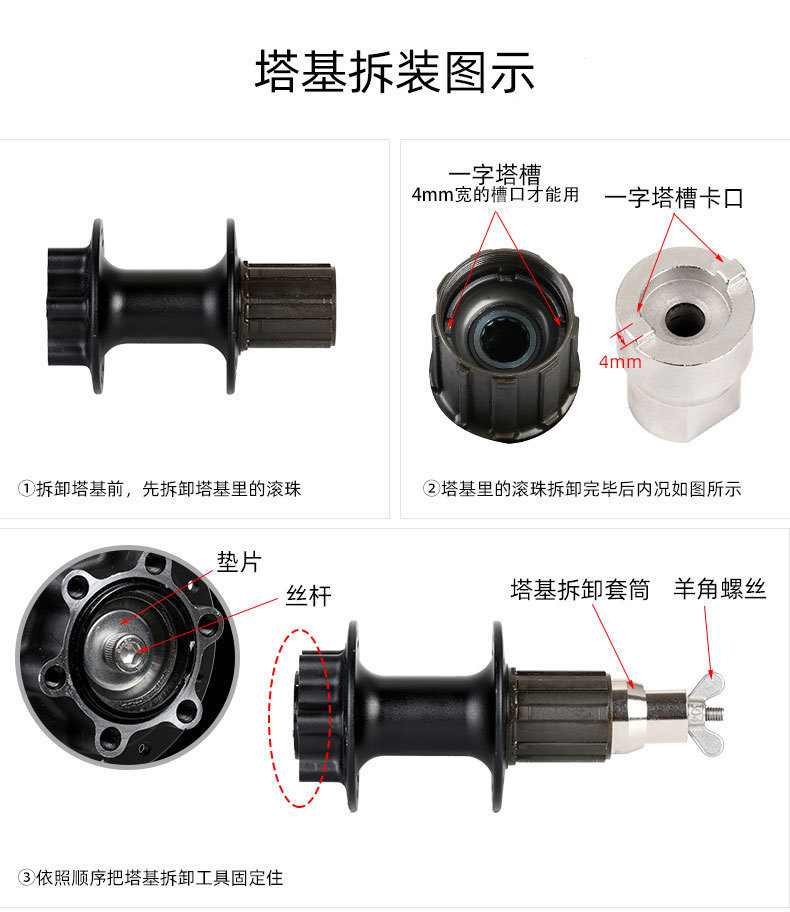 塔基拆装图示

①拆卸塔基前，先拆卸塔基里的滚珠

一字塔槽
4mm宽的槽口才能用

一字塔槽卡口

4mm

②塔基里的滚珠拆卸完毕后内况如图所示

垫片

丝杆

塔基拆卸套筒

羊角螺丝

③依照顺序把塔基拆卸工具固定住