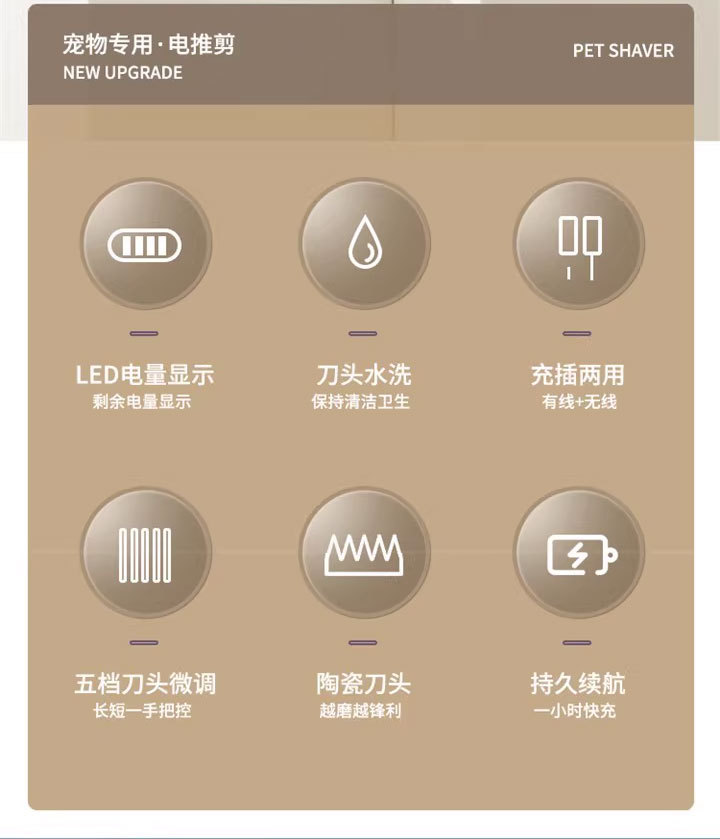 宠物专用·电推剪
NEW UPGRADE

PET SHAVER

LED电量显示
剩余电量显示

刀头水洗
保持清洁卫生

充插两用
有线+无线

五档刀头微调
长短一手把控

陶瓷刀头
越磨越锋利

持久续航
一小时快充