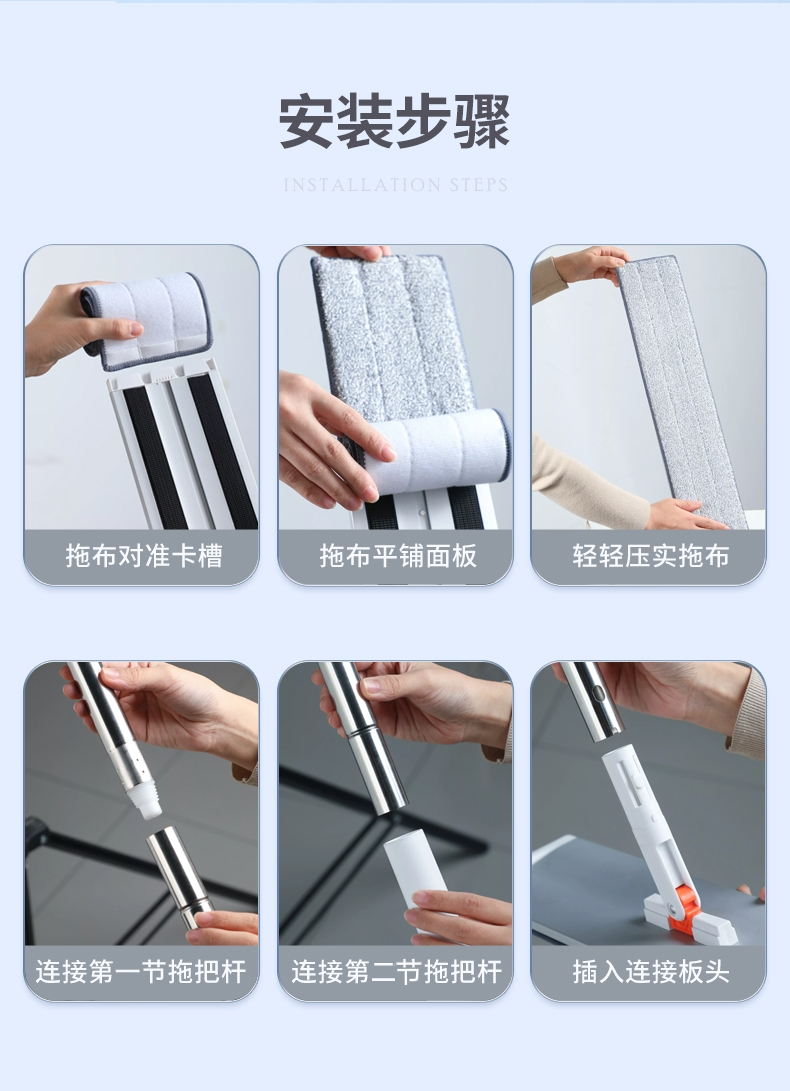 安装步骤

INSTALLATION STEPS

拖布对准卡槽

拖布平铺面板

轻轻压实拖布

连接第一节拖把杆

连接第二节拖把杆

插入连接板头