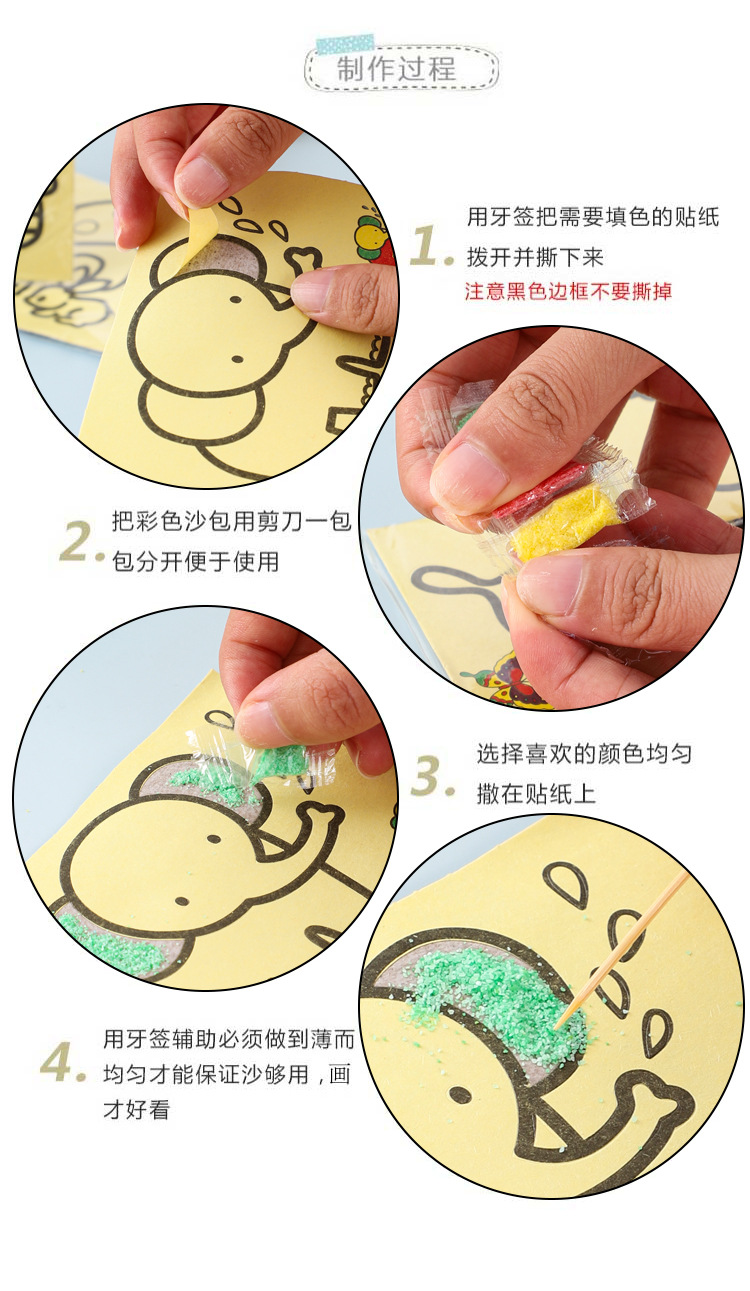 制作过程

1. 用牙签把需要填色的贴纸拨开并撕下来
注意黑色边框不要撕掉

2. 把彩色沙包用剪刀一包包分开便于使用

3. 选择喜欢的颜色均匀撒在贴纸上

4. 用牙签辅助必须做到薄而均匀才能保证沙够用，画才好看