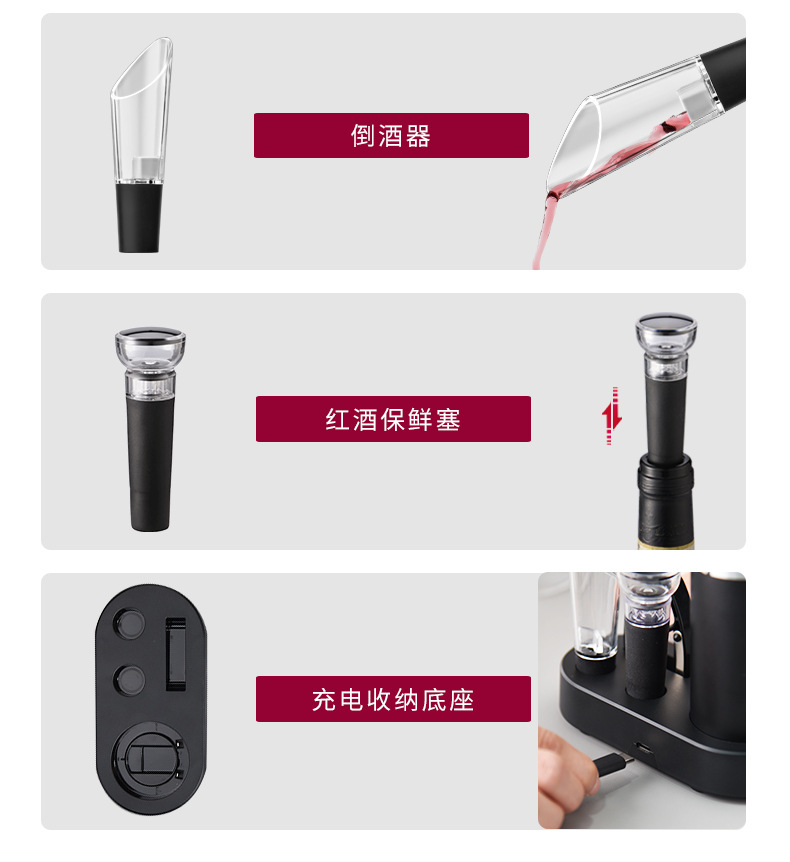 倒酒器

红酒保鲜塞

充电收纳底座