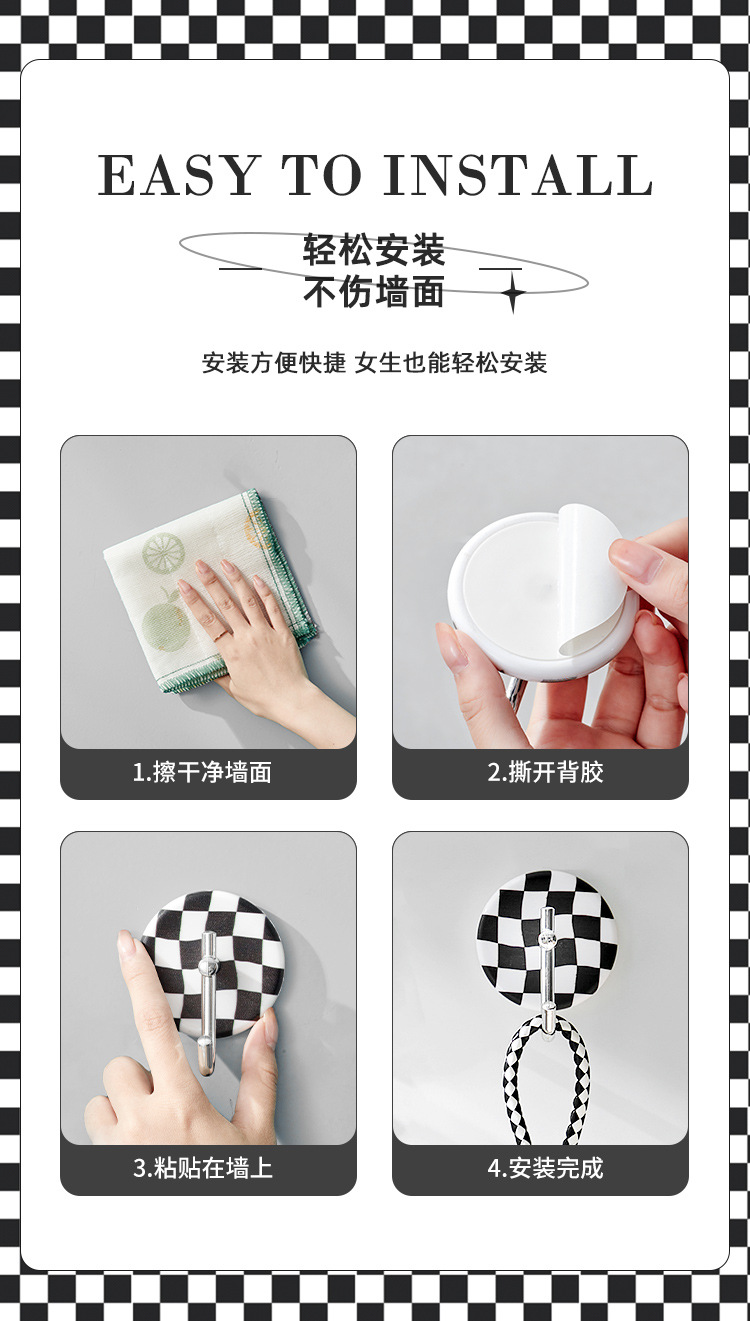 EASY TO INSTALL

轻松安装
不伤墙面

安装方便快捷 女生也能轻松安装

1.擦干净墙面

2.撕开背胶

3.粘贴在墙上

4.安装完成