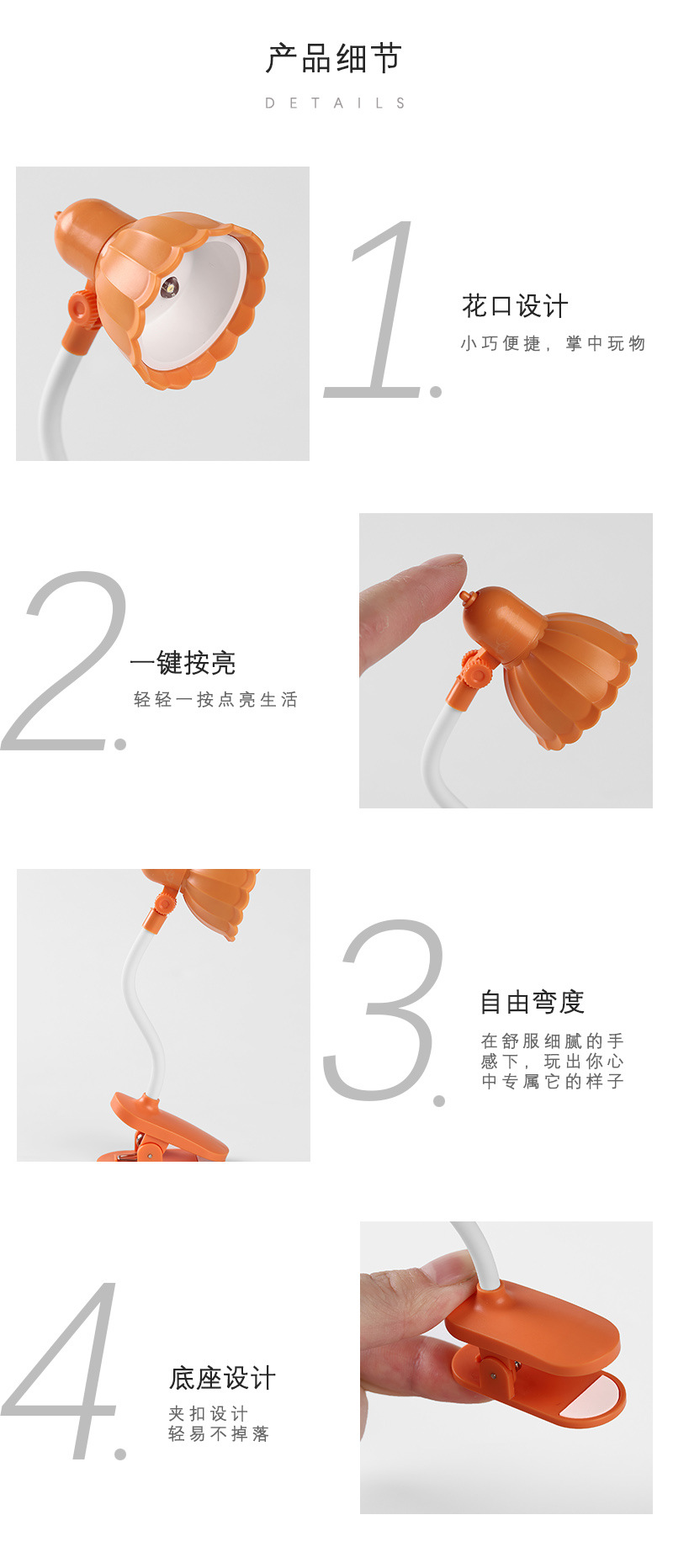 产品细节

DETAILS

1.

花口设计

小巧便捷，掌中玩物

2.

一键按亮

轻轻一按点亮生活

3.

自由弯度

在舒服细腻的手感下，玩出你心中专属它的样子

4.

底座设计

夹扣设计
轻易不掉落