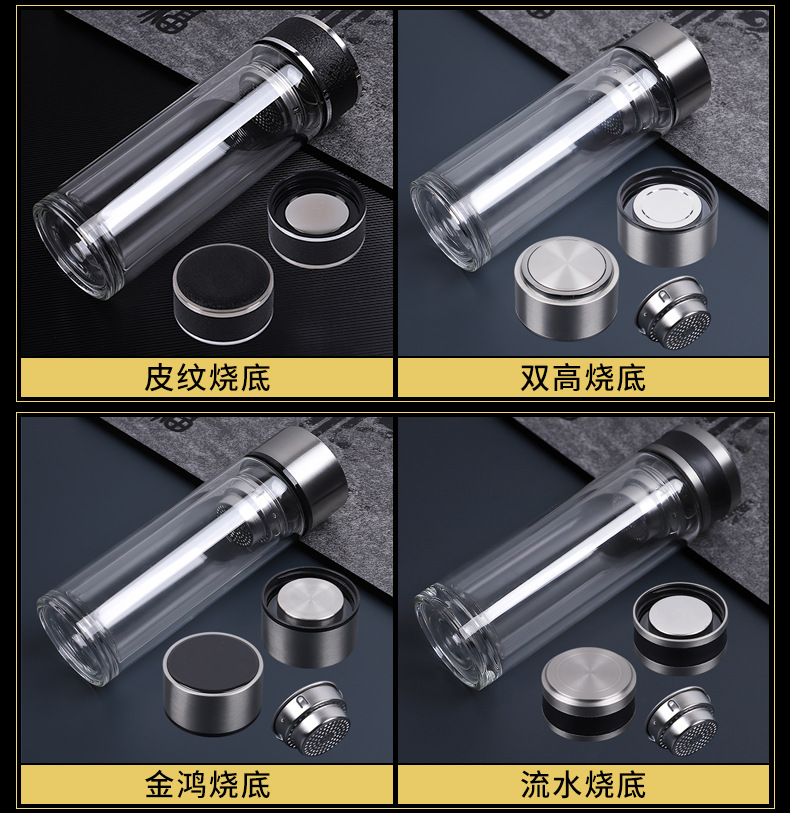 皮纹烧底

双高烧底

金鸿烧底

流水烧底