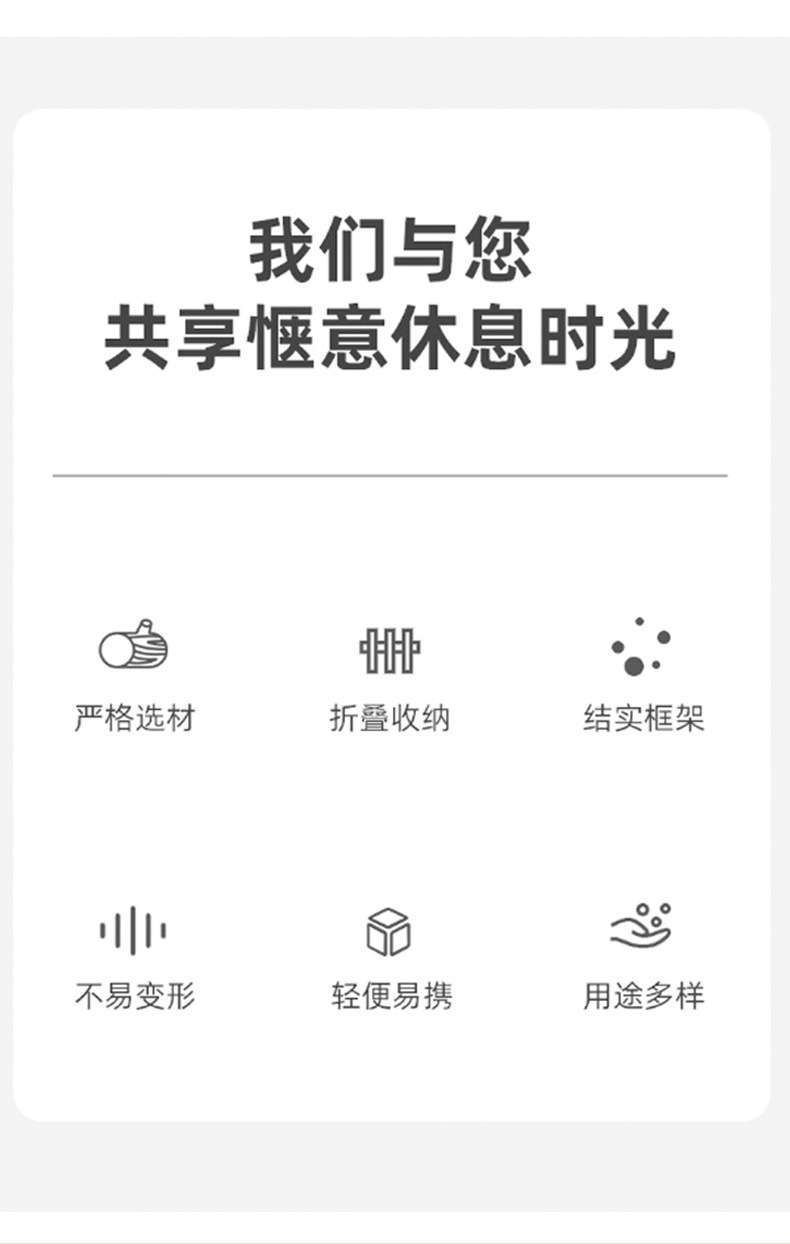 我们与您
共享惬意休息时光

严格选材

折叠收纳

结实框架

不易变形

轻便易携

用途多样