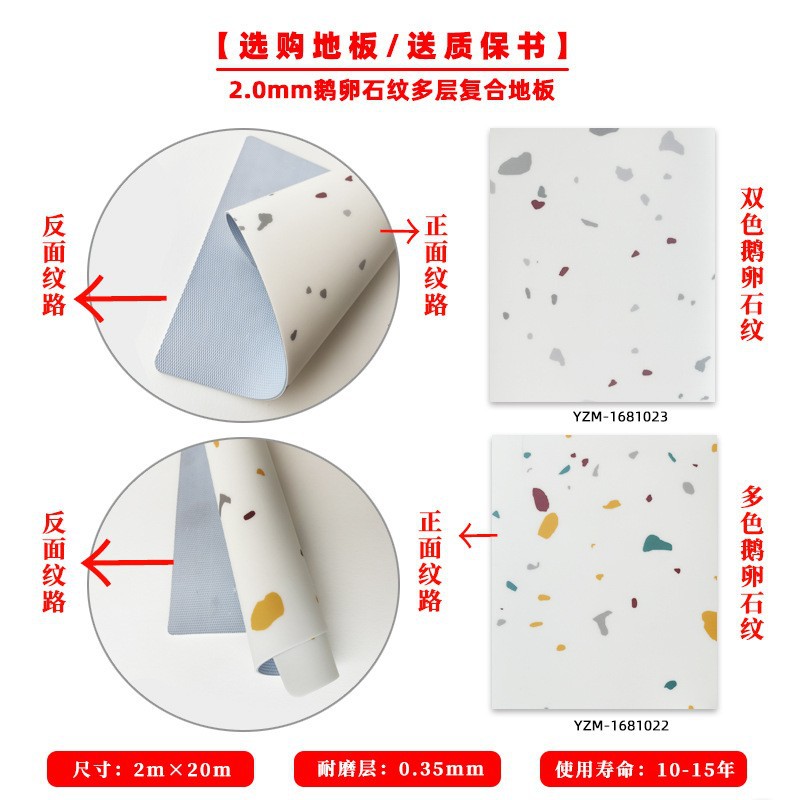 【选购地板/送质保书】

2.0mm鹅卵石纹多层复合地板

反面纹路

正面纹路

双色鹅卵石纹

YZM-1681023

反面纹路

正面纹路

多色鹅卵石纹

YZM-1681022

尺寸：2m×20m

耐磨层：0.35mm

使用寿命：10-15年