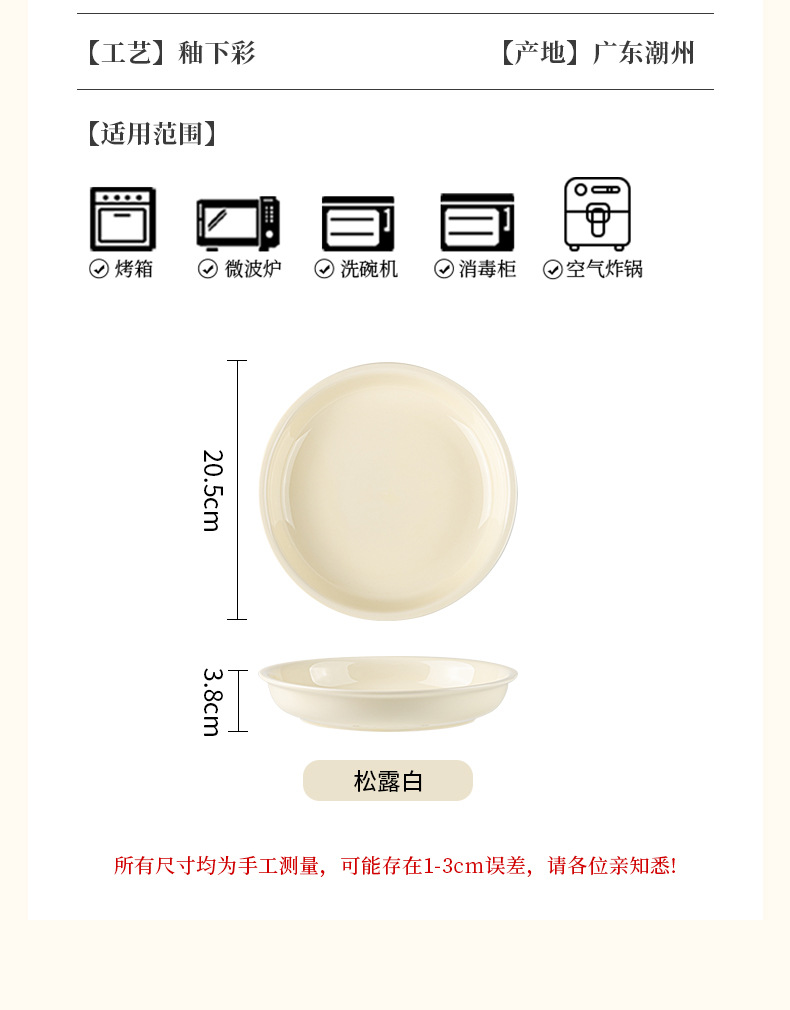 【工艺】釉下彩

【产地】广东潮州

【适用范围】

烤箱 微波炉 洗碗机 消毒柜 空气炸锅

20.5cm

3.8cm

松露白

所有尺寸均为手工测量，可能存在1-3cm误差，请各位亲知悉!