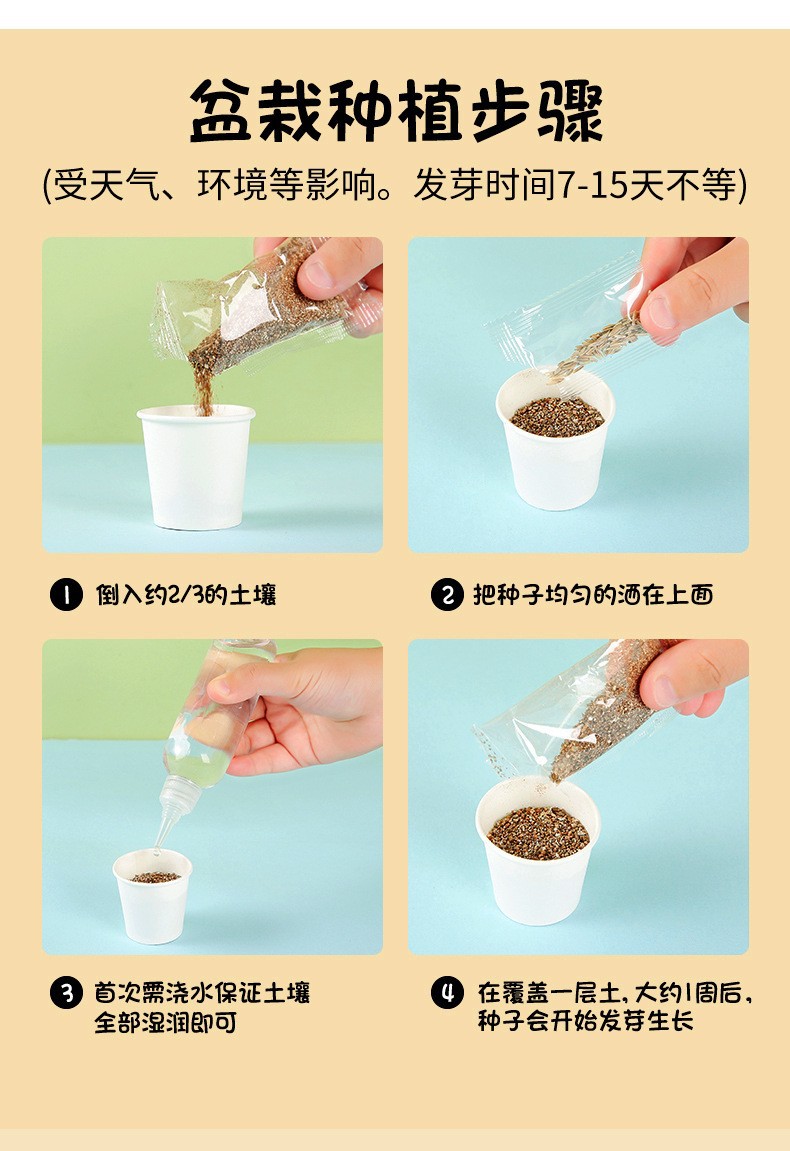 盆栽种植步骤

(受天气、环境等影响。发芽时间7-15天不等)

1 倒入约2/3的土壤

2 把种子均匀的洒在上面

3 首次需浇水保证土壤全部湿润即可

4 在覆盖一层土，大约1周后，种子会开始发芽生长