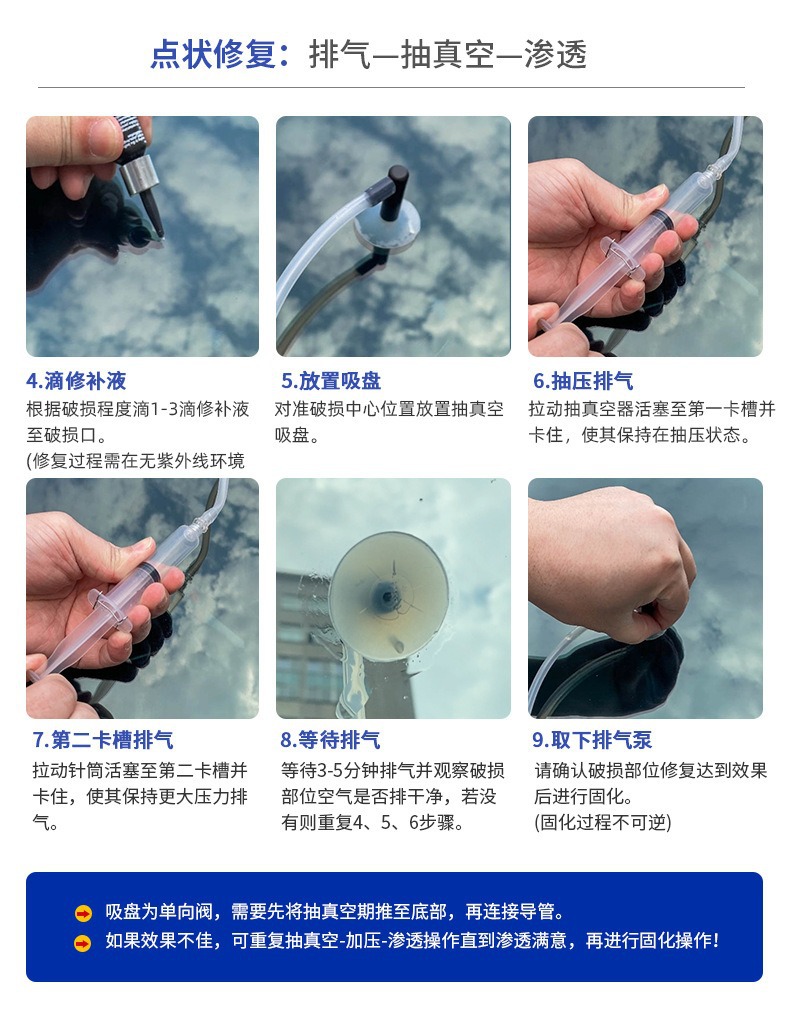 点状修复：排气—抽真空—渗透

4.滴修补液
根据破损程度滴1-3滴修补液至破损口。
(修复过程需在无紫外线环境

5.放置吸盘
对准破损中心位置放置抽真空吸盘。

6.抽压排气
拉动抽真空器活塞至第一卡槽并卡住，使其保持在抽压状态。

7.第二卡槽排气
拉动针筒活塞至第二卡槽并卡住，使其保持更大压力排气。

8.等待排气
等待3-5分钟排气并观察破损部位空气是否排干净，若没有则重复4、5、6步骤。

9.取下排气泵
请确认破损部位修复达到效果后进行固化。
(固化过程不可逆)

吸盘为单向阀，需要先将抽真空期推至底部，再连接导管。
如果效果不佳，可重复抽真空-加压-渗透操作直到渗透满意，再进行固化操作！