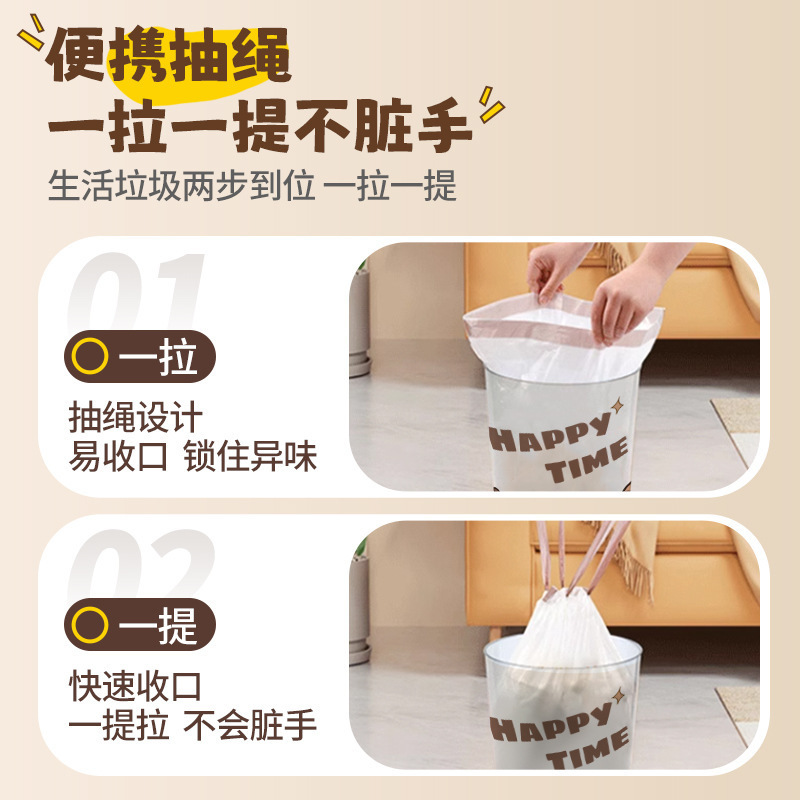 便携抽绳
一拉一提不脏手
生活垃圾两步到位 一拉一提

01
一拉
抽绳设计
易收口 锁住异味

HAPPY TIME

02
一提
快速收口
一提拉 不会脏手

HAPPY TIME