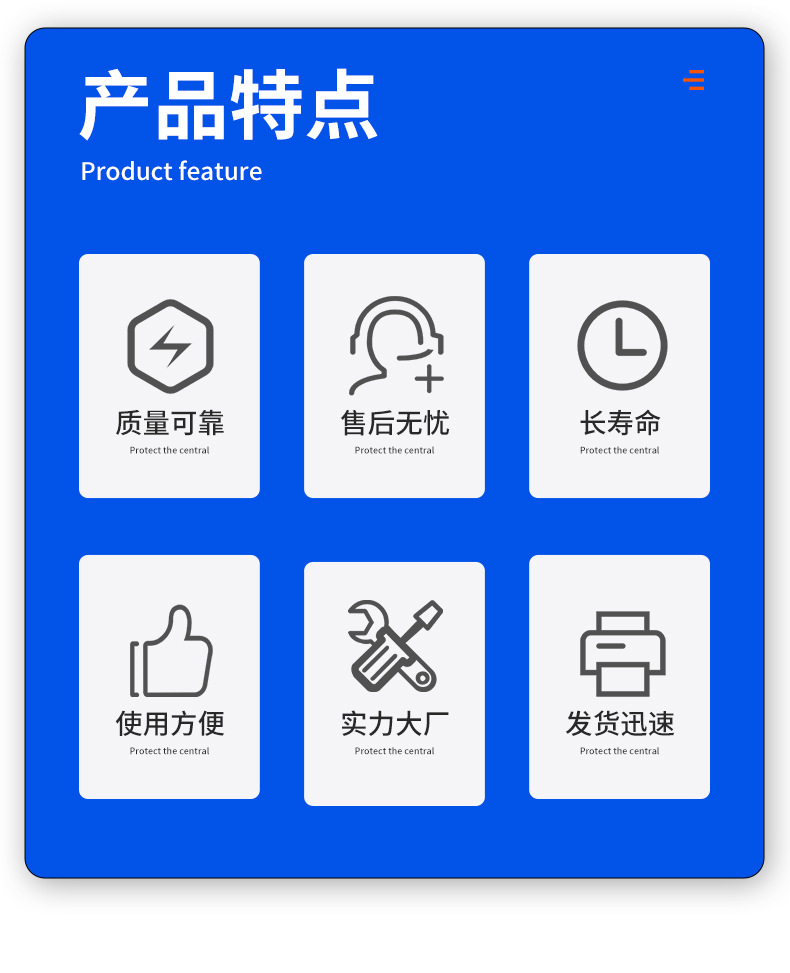 产品特点
Product feature

质量可靠
Protect the central

售后无忧
Protect the central

长寿命
Protect the central

使用方便
Protect the central

实力大厂
Protect the central

发货迅速
Protect the central