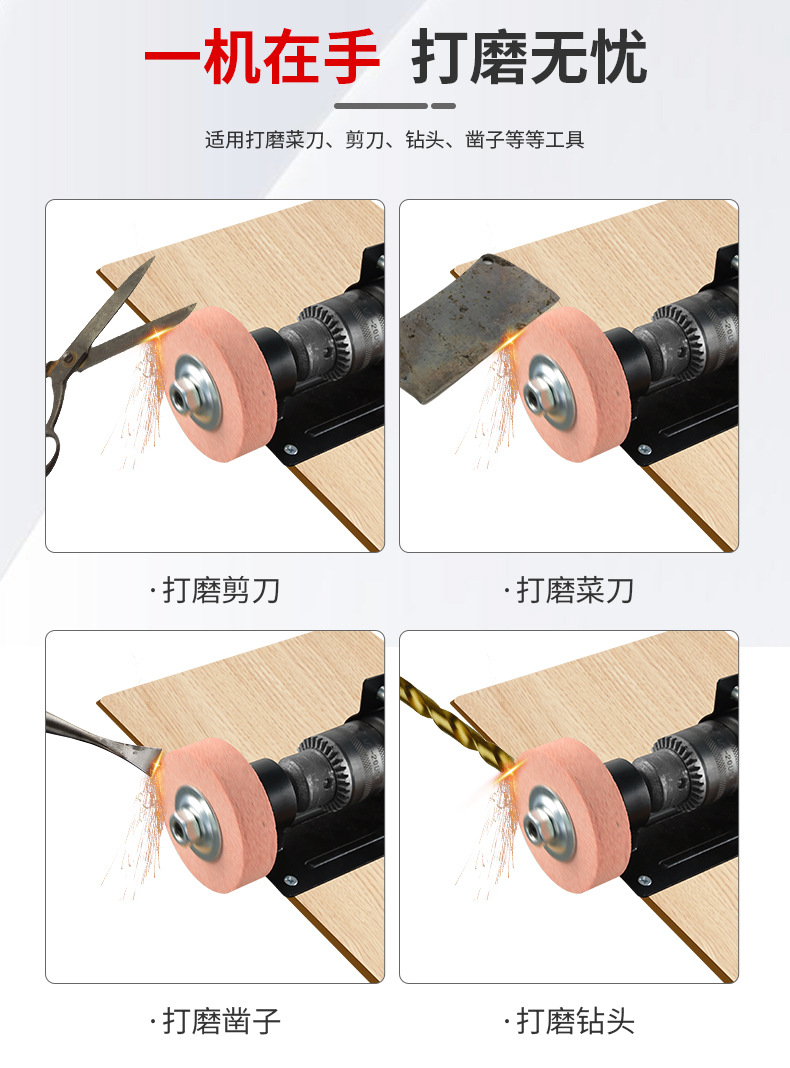 一机在手 打磨无忧

适用打磨菜刀、剪刀、钻头、凿子等等工具

·打磨剪刀

·打磨菜刀

·打磨凿子

·打磨钻头