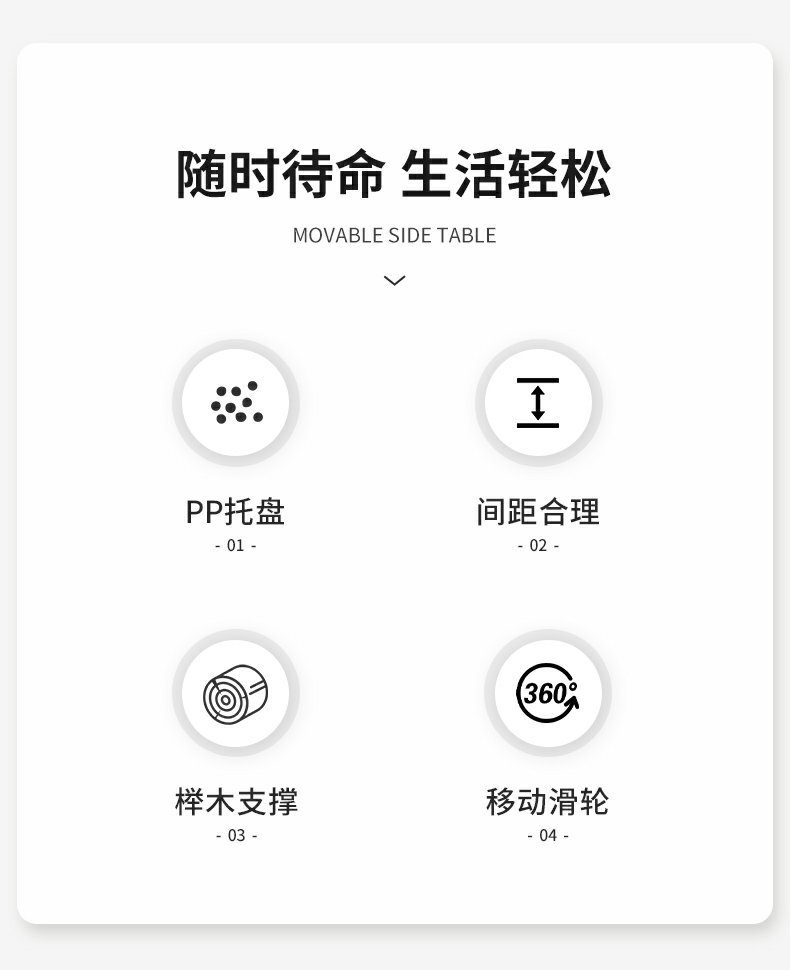 随时待命 生活轻松

MOVABLE SIDE TABLE

PP托盘
- 01 -

间距合理
- 02 -

榉木支撑
- 03 -

360°

移动滑轮
- 04 -