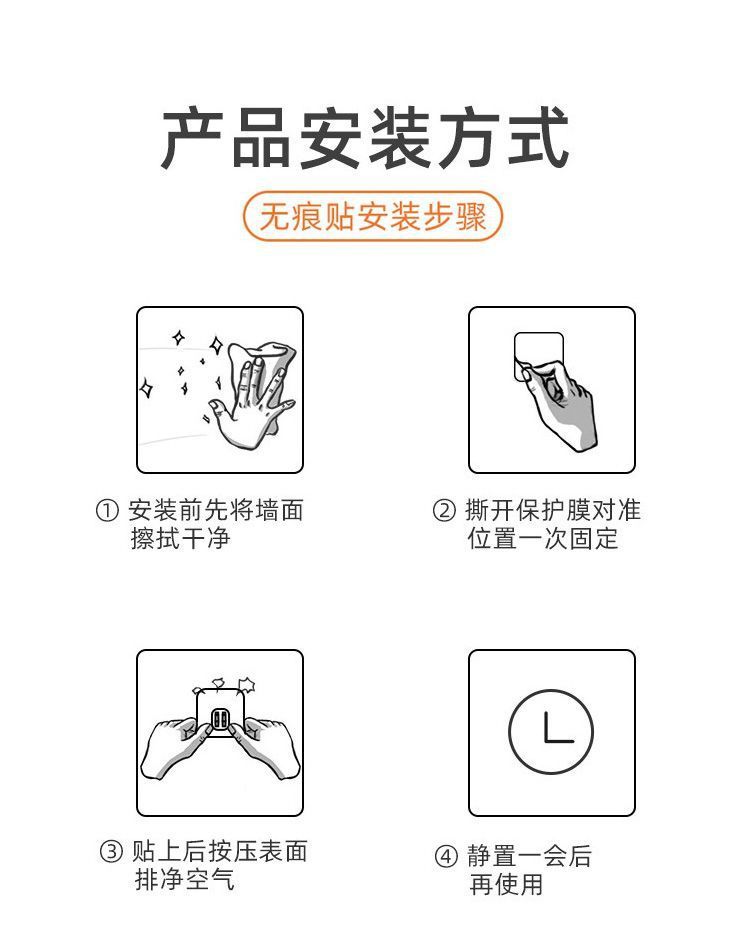 产品安装方式

无痕贴安装步骤

① 安装前先将墙面擦拭干净

② 撕开保护膜对准位置一次固定

③ 贴上后按压表面排净空气

④ 静置一会后再使用