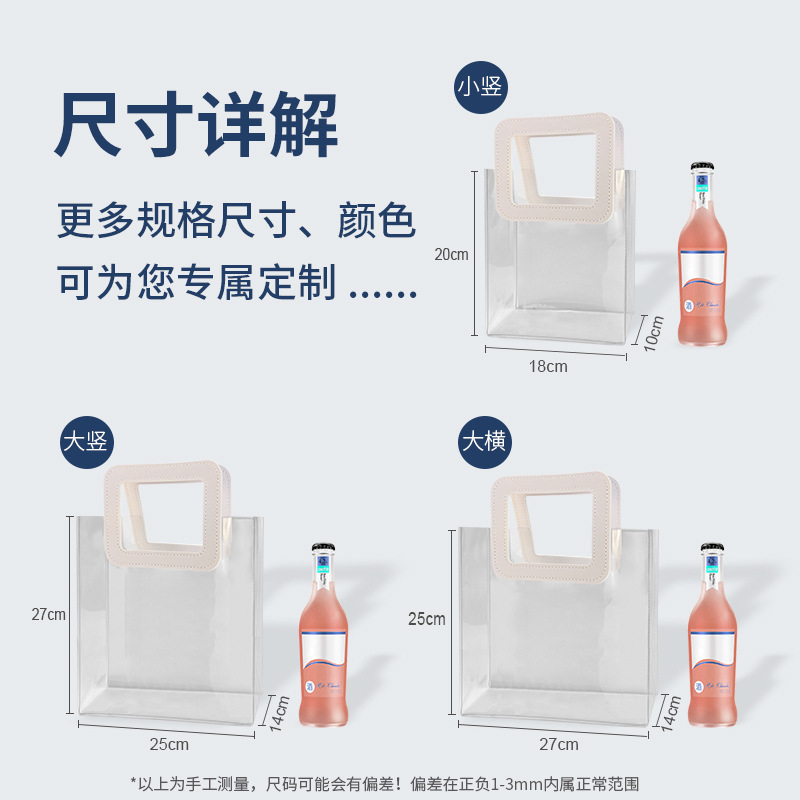 尺寸详解

更多规格尺寸、颜色
可为您专属定制 ......

小竖
20cm
18cm
10cm

大竖
27cm
25cm
14cm

大横
25cm
27cm
14cm

*以上为手工测量，尺码可能会有偏差！偏差在正负1-3mm内属正常范围