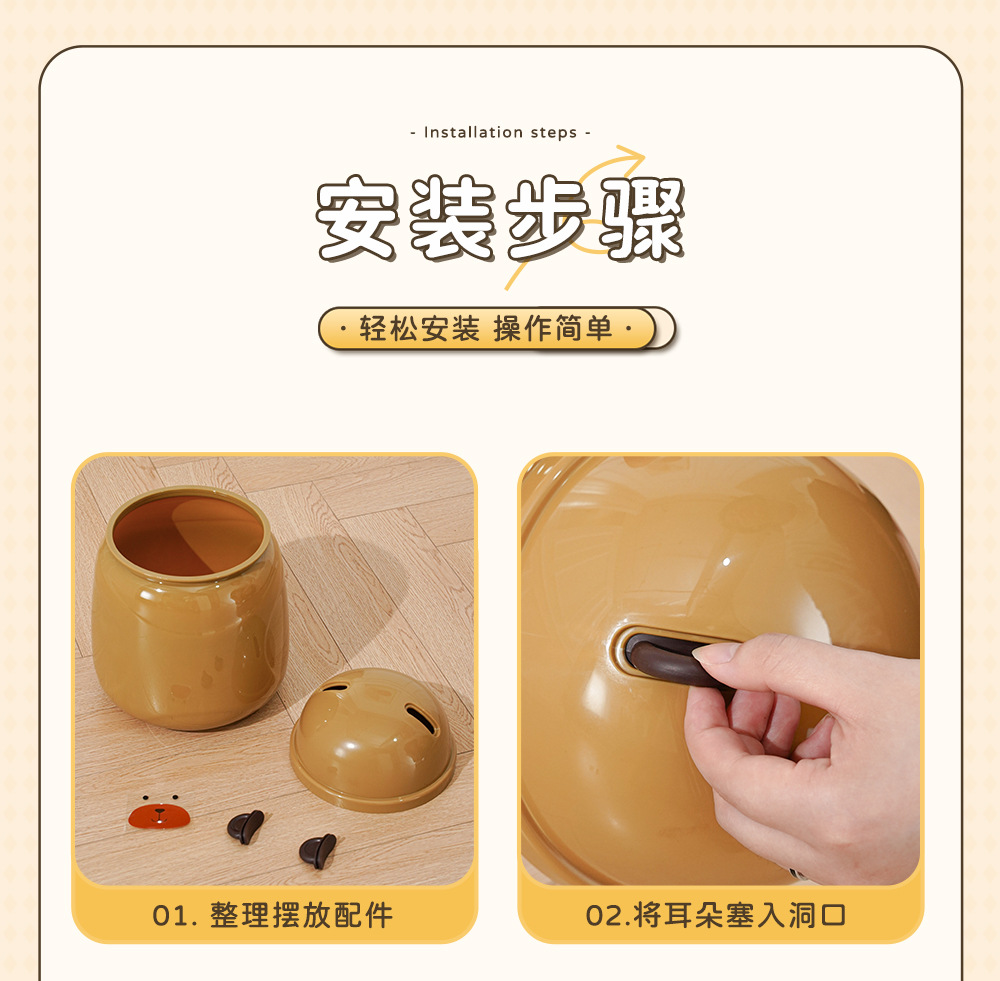 - Installation steps -

安装步骤

· 轻松安装 操作简单 ·

01. 整理摆放配件

02.将耳朵塞入洞口