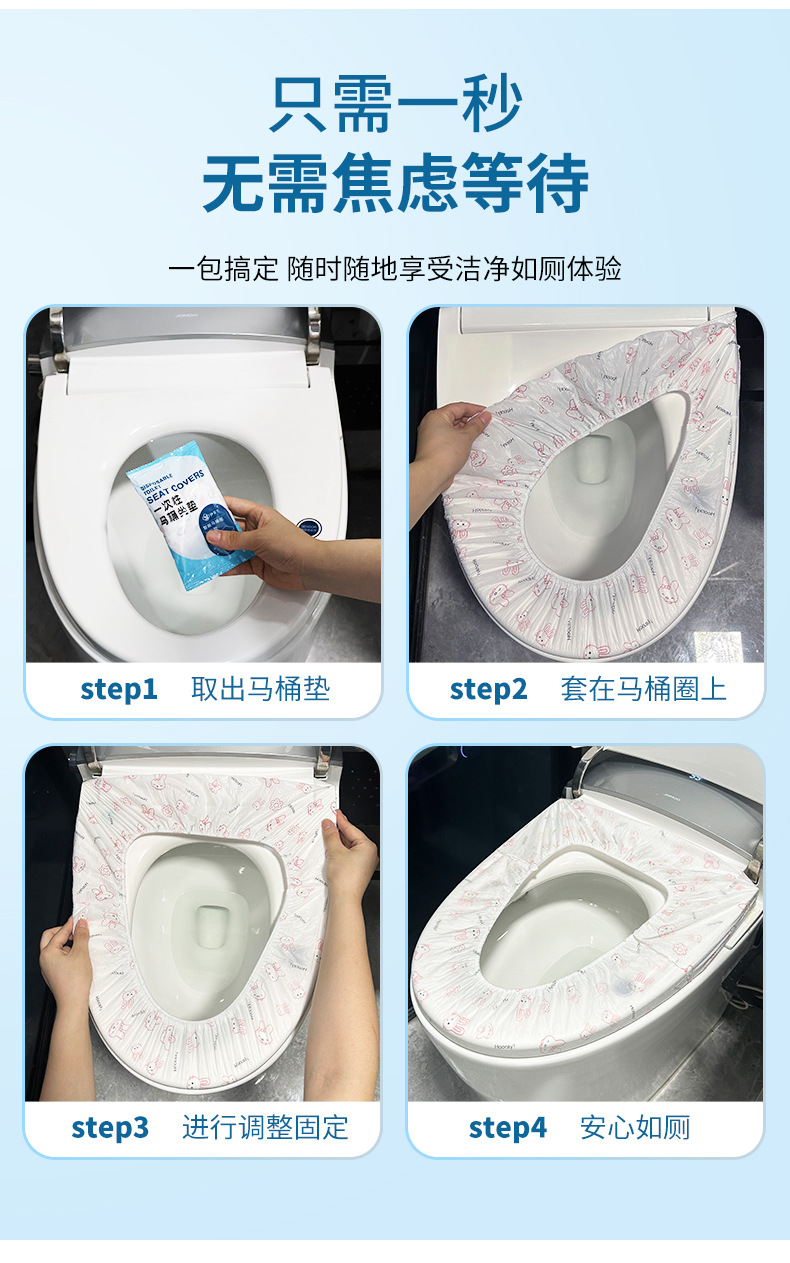 只需一秒
无需焦虑等待

一包搞定 随时随地享受洁净如厕体验

DISPOSABLE TOILET SEAT COVERS
一次性马桶坐垫

step1 取出马桶垫

step2 套在马桶圈上

step3 进行调整固定

step4 安心如厕