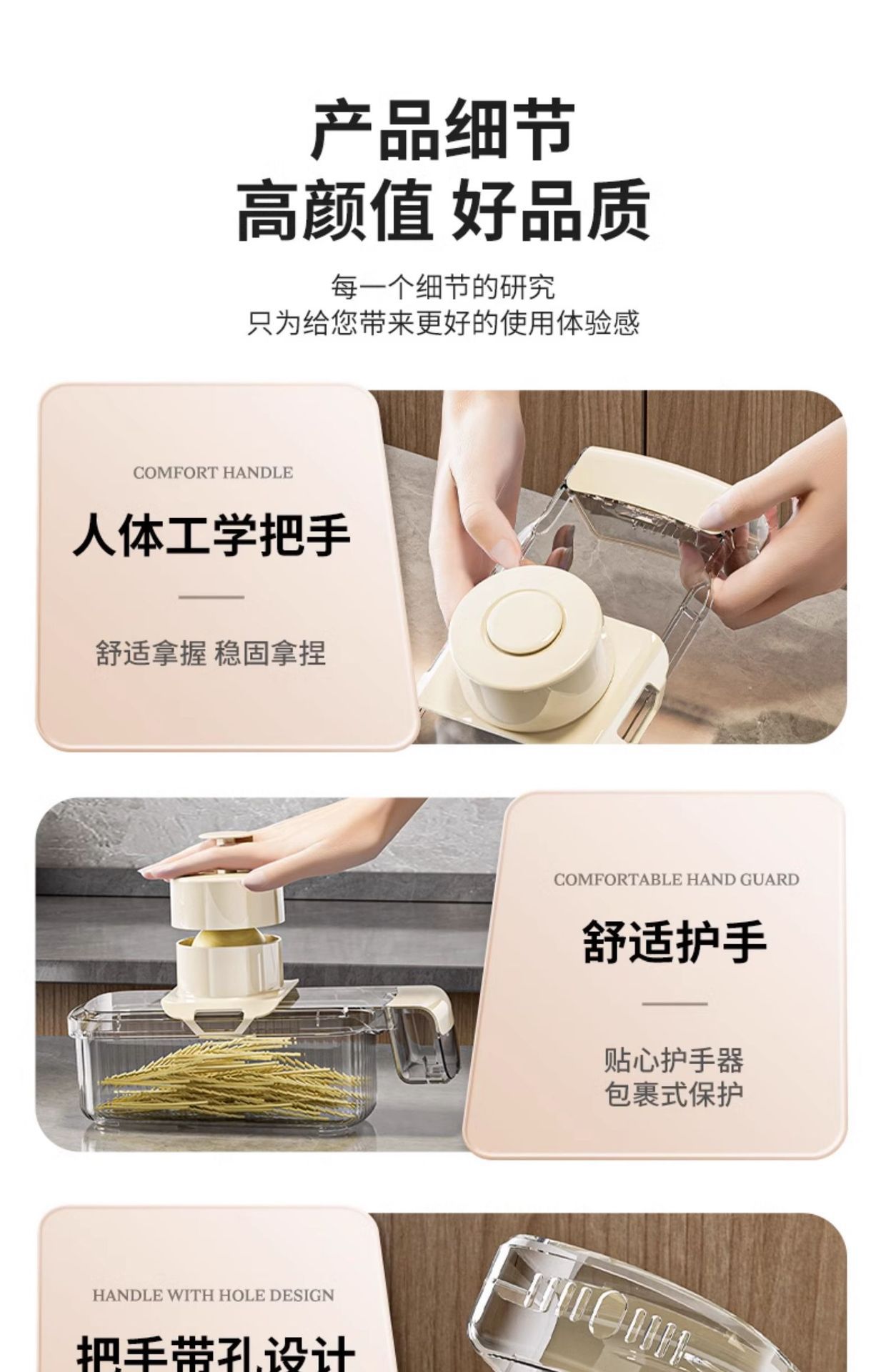 产品细节
高颜值 好品质

每一个细节的研究
只为给您带来更好的使用体验感

COMFORT HANDLE

人体工学把手

舒适拿握 稳固拿捏

COMFORTABLE HAND GUARD

舒适护手

贴心护手器
包裹式保护

HANDLE WITH HOLE DESIGN

把手带孔设计