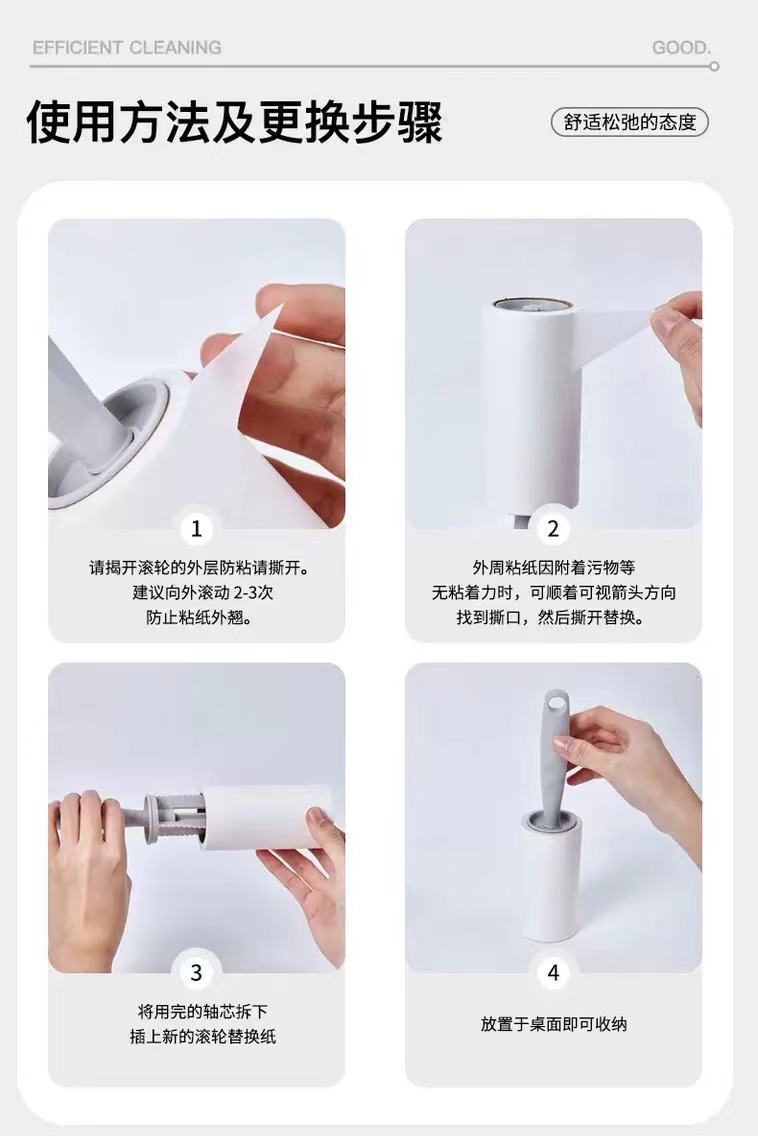 EFFICIENT CLEANING

GOOD.

使用方法及更换步骤

舒适松弛的态度

1

请揭开滚轮的外层防粘请撕开。
建议向外滚动 2-3次
防止粘纸外翘。

2

外周粘纸因附着污物等
无粘着力时，可顺着可视箭头方向
找到撕口，然后撕开替换。

3

将用完的轴芯拆下
插上新的滚轮替换纸

4

放置于桌面即可收纳