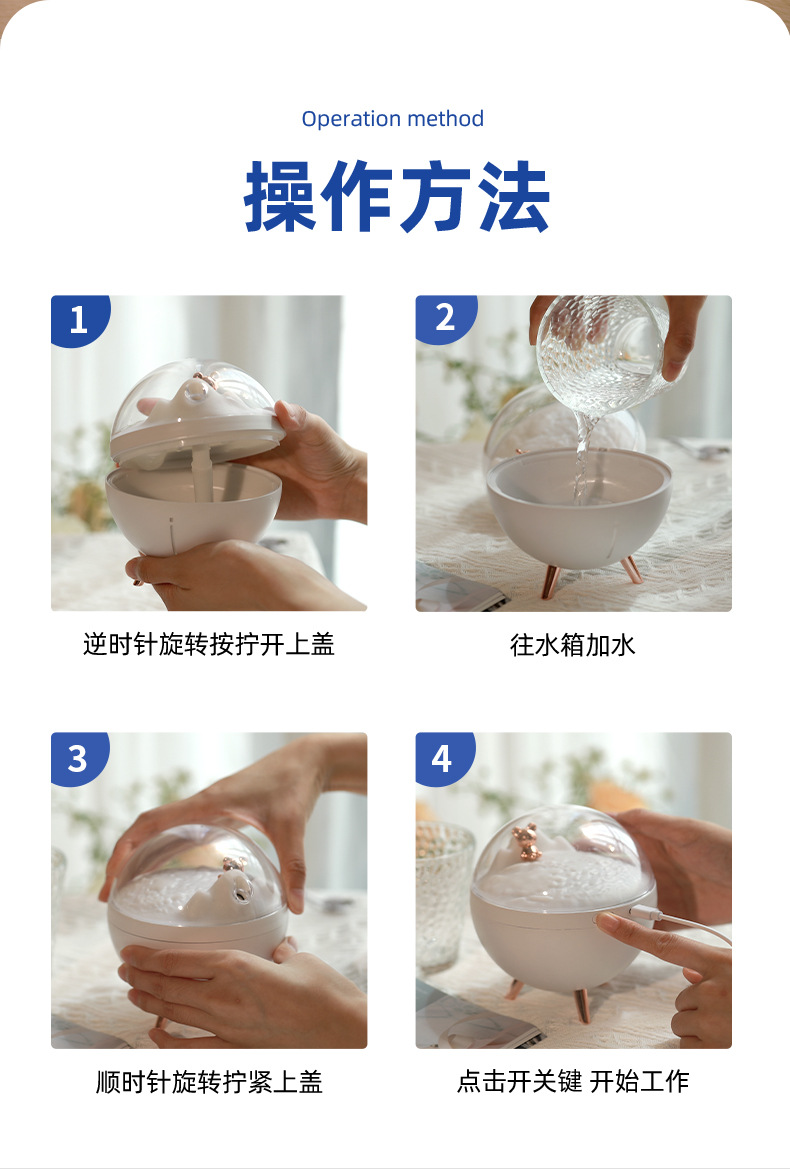 Operation method

操作方法

1

逆时针旋转按拧开上盖

2

往水箱加水

3

顺时针旋转拧紧上盖

4

点击开关键 开始工作