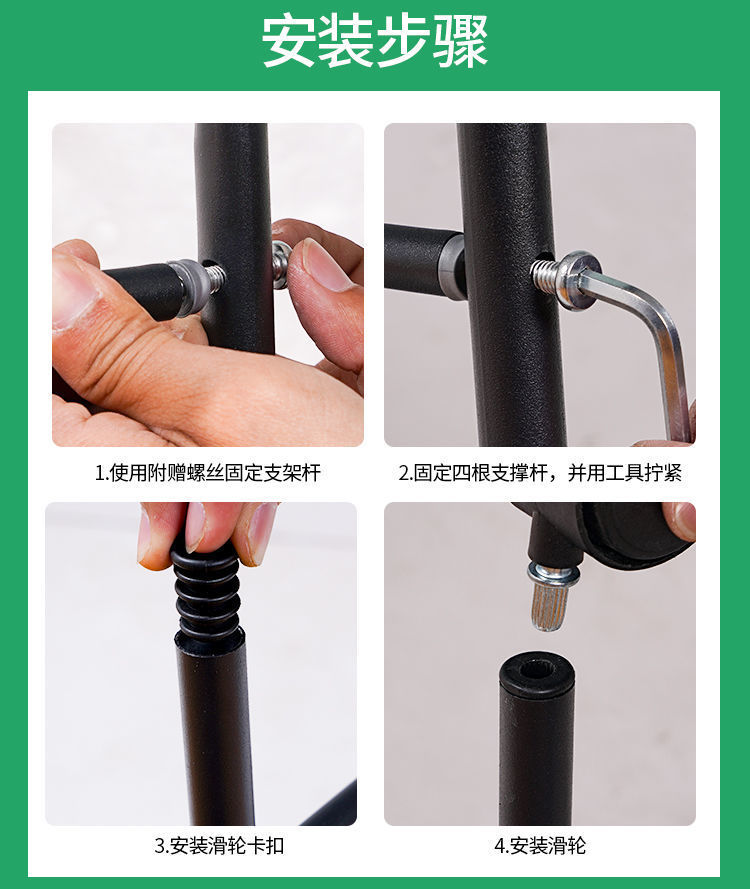 安装步骤

1.使用附赠螺丝固定支架杆

2.固定四根支撑杆，并用工具拧紧

3.安装滑轮卡扣

4.安装滑轮