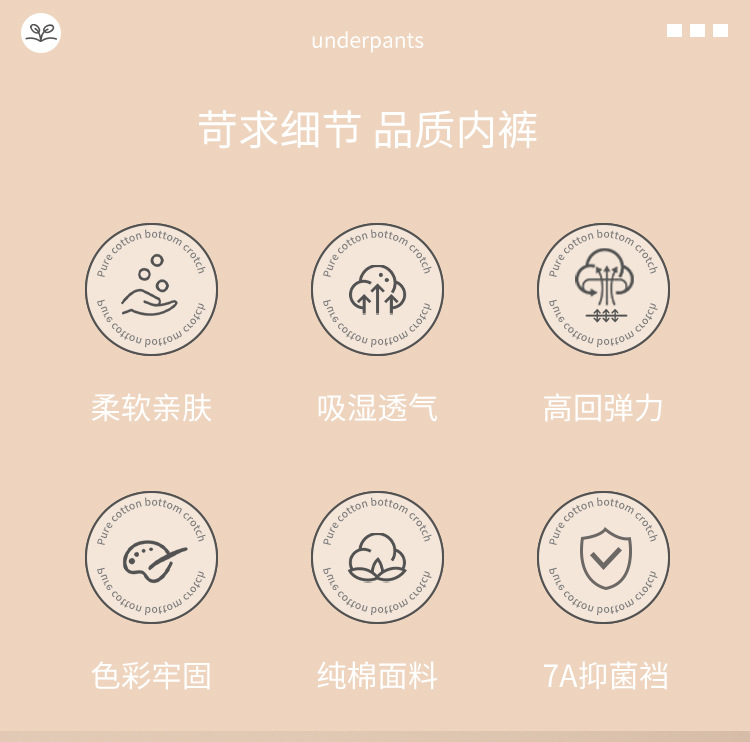 underpants

苛求细节 品质内裤

Pure cotton bottom crotch
Pure cotton bottom crotch

柔软亲肤

Pure cotton bottom crotch
Pure cotton bottom crotch

吸湿透气

Pure cotton bottom crotch
Pure cotton bottom crotch

高回弹力

Pure cotton bottom crotch
Pure cotton bottom crotch

色彩牢固

Pure cotton bottom crotch
Pure cotton bottom crotch

纯棉面料

Pure cotton bottom crotch
Pure cotton bottom crotch

7A抑菌裆