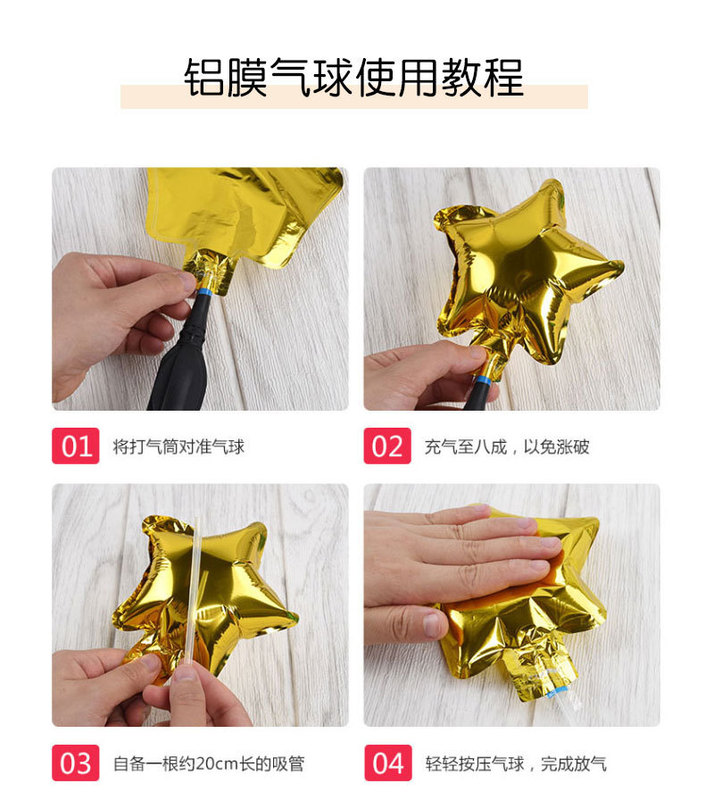 铝膜气球使用教程

01 将打气筒对准气球

02 充气至八成，以免涨破

03 自备一根约20cm长的吸管

04 轻轻按压气球，完成放气