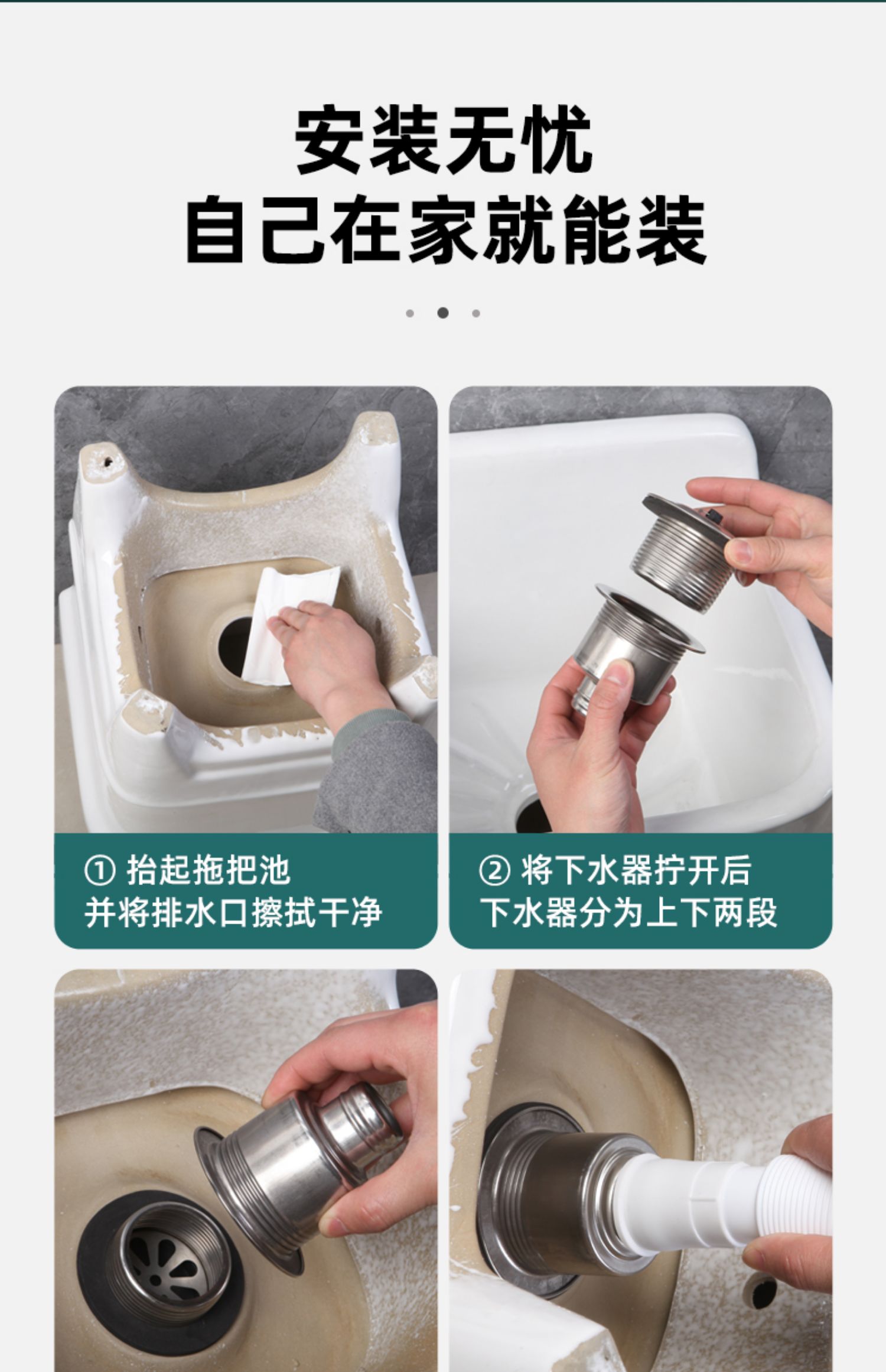 安装无忧
自己在家就能装

① 抬起拖把池
并将排水口擦拭干净

② 将下水器拧开后
下水器分为上下两段